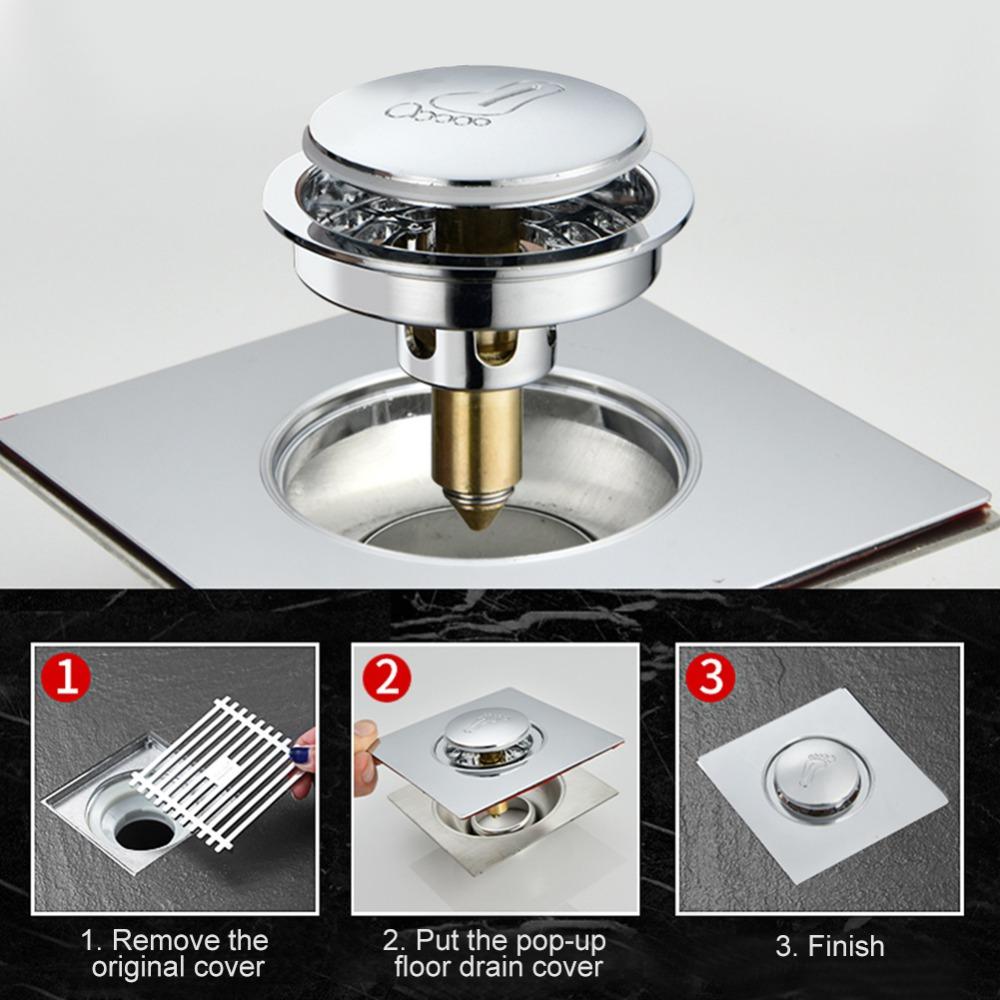 1

2

3

1. Remove the original cover

2. Put the pop-up floor drain cover

3. Finish