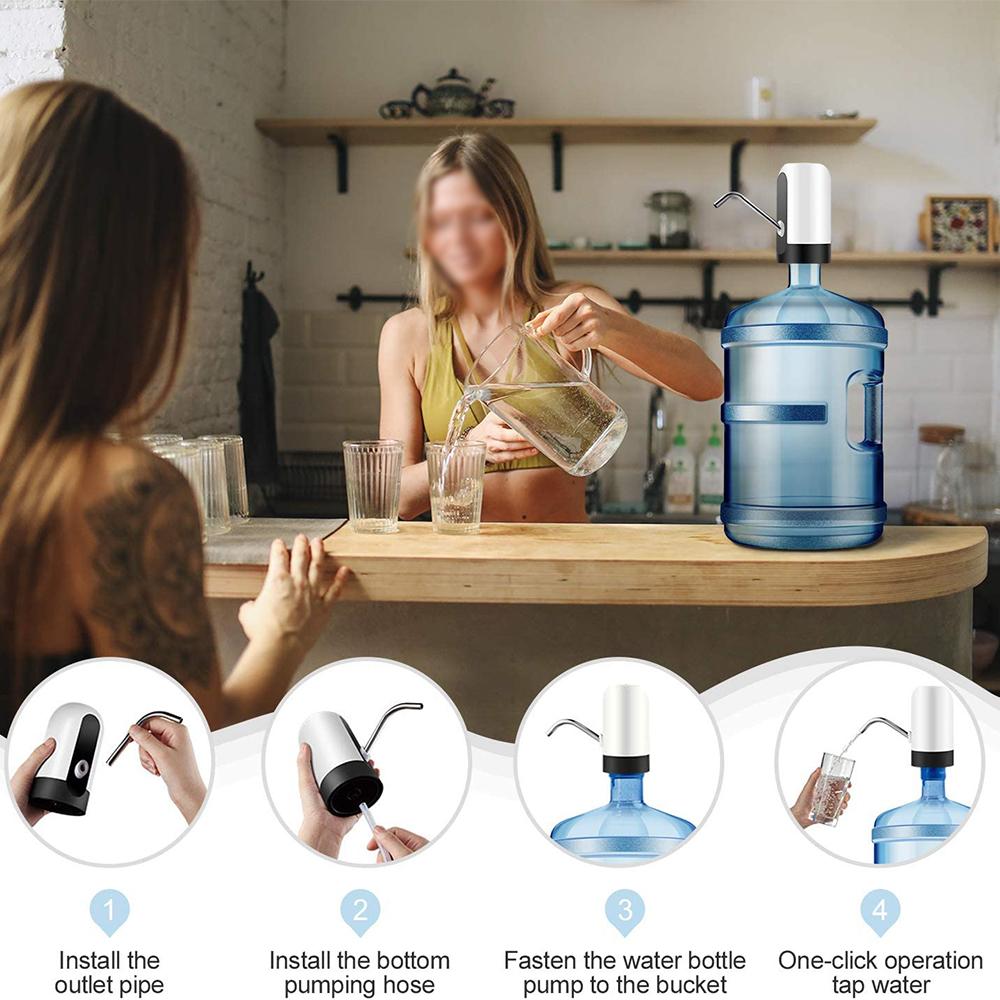 1
Install the outlet pipe

2
Install the bottom pumping hose

3
Fasten the water bottle pump to the bucket

4
One-click operation tap water