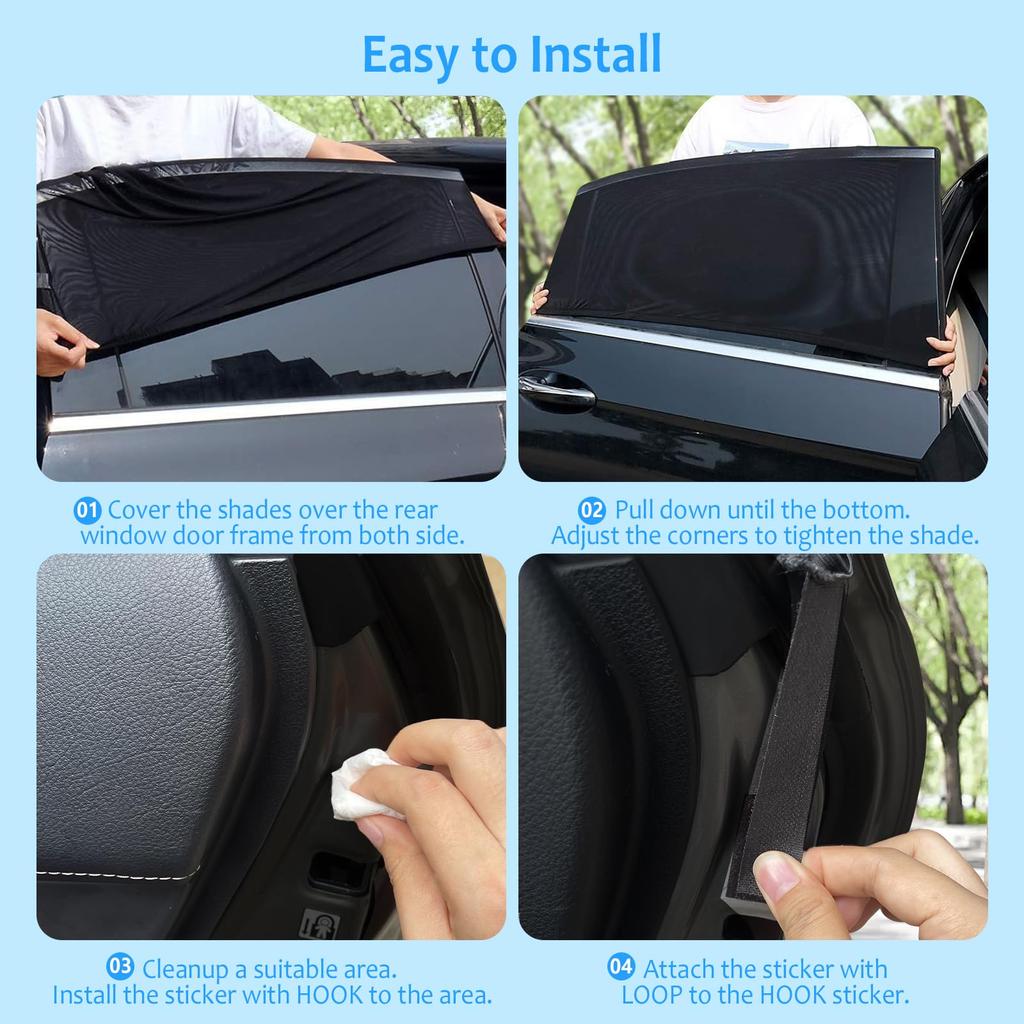 Easy to Install

01 Cover the shades over the rear window door frame from both side.

02 Pull down until the bottom. Adjust the corners to tighten the shade.

03 Cleanup a suitable area. Install the sticker with HOOK to the area.

04 Attach the sticker with LOOP to the HOOK sticker.