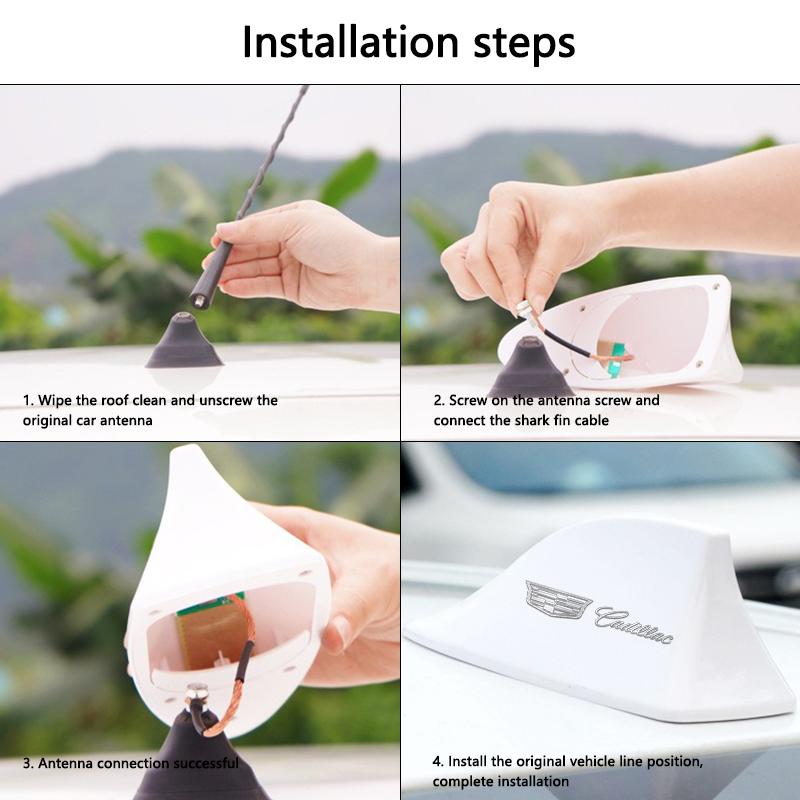 Installation steps

1. Wipe the roof clean and unscrew the original car antenna

2. Screw on the antenna screw and connect the shark fin cable

3. Antenna connection successful

Cadillac

4. Install the original vehicle line position, complete installation