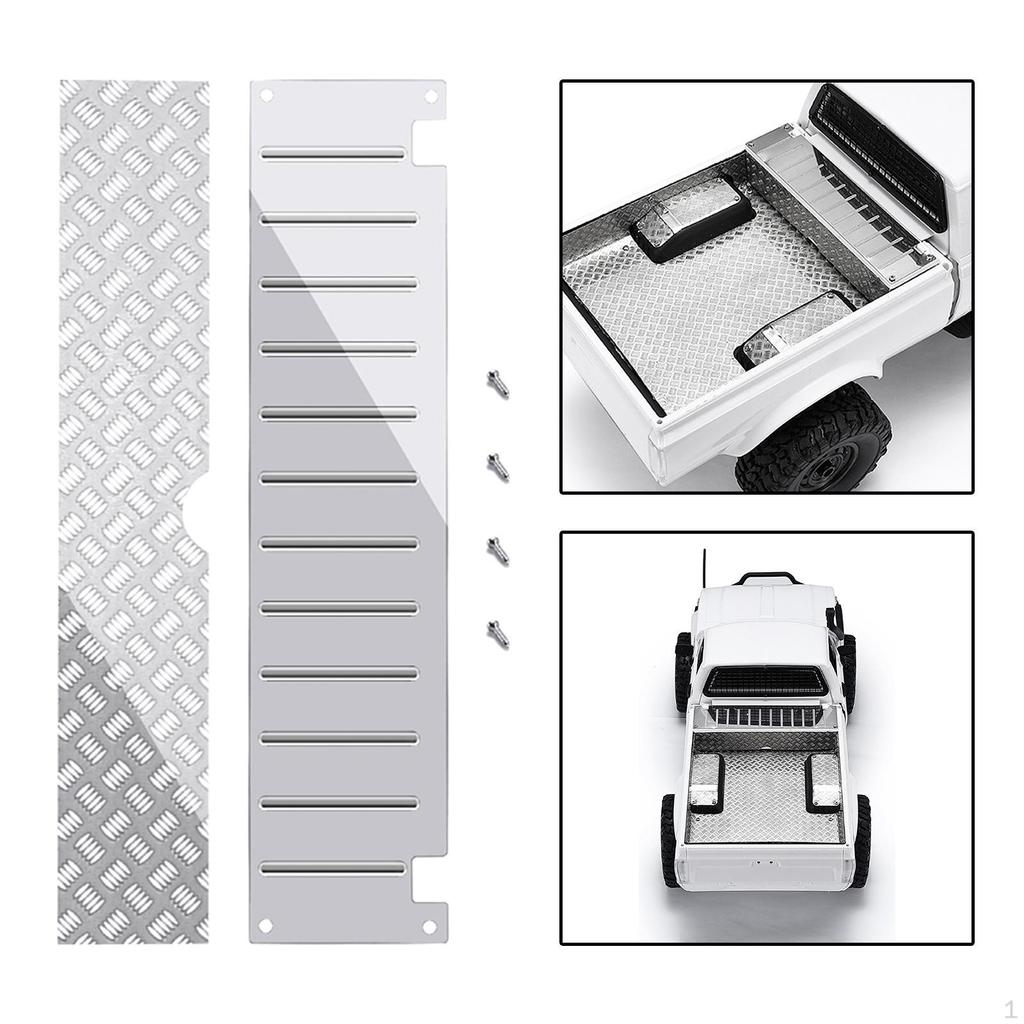 1