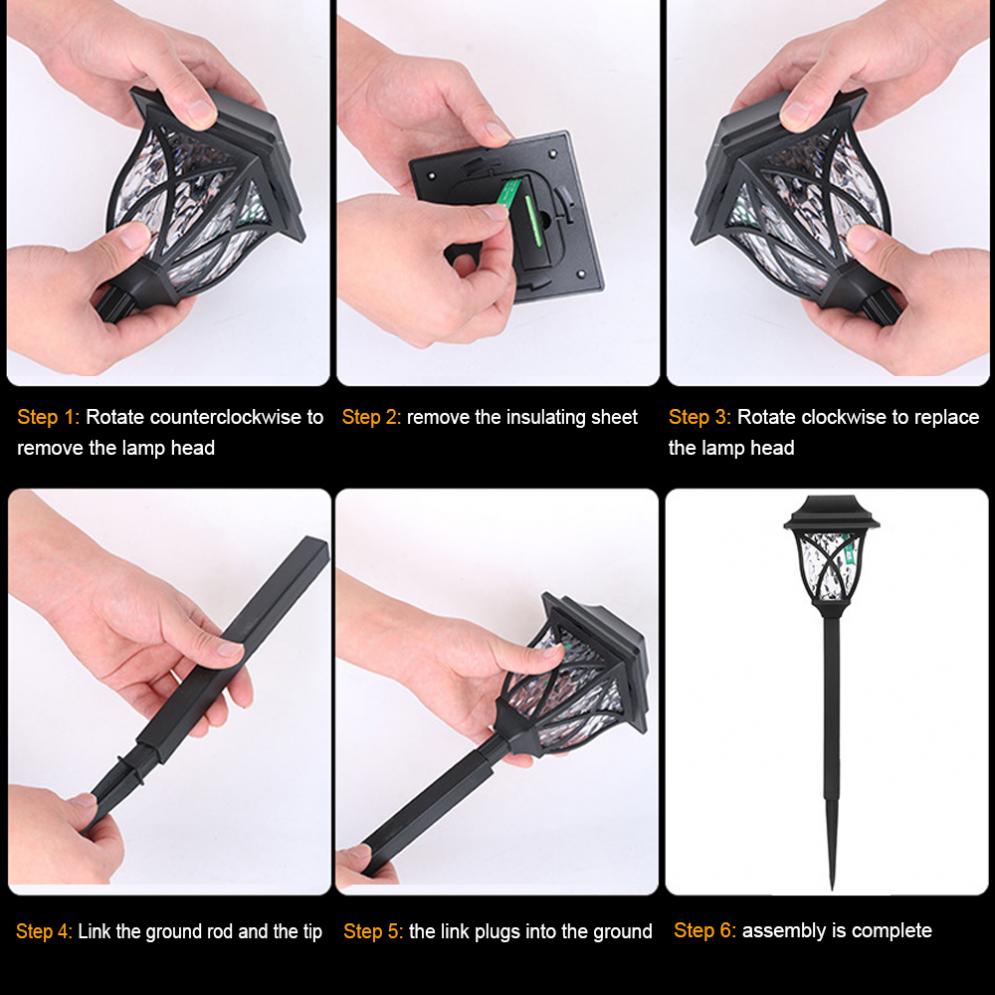 Step 1: Rotate counterclockwise to remove the lamp head

Step 2: remove the insulating sheet

Step 3: Rotate clockwise to replace the lamp head

Step 4: Link the ground rod and the tip

Step 5: the link plugs into the ground

Step 6: assembly is complete