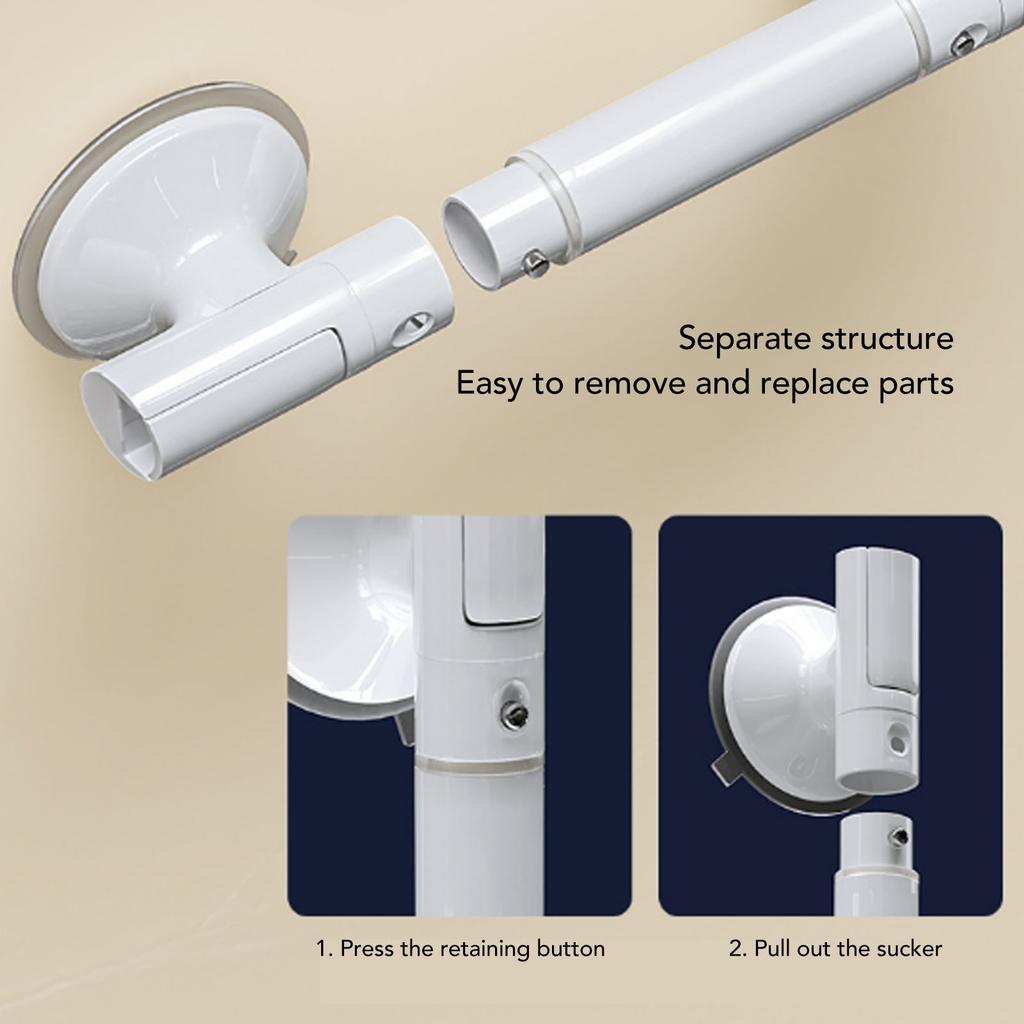 Separate structure
Easy to remove and replace parts

1. Press the retaining button

2. Pull out the sucker