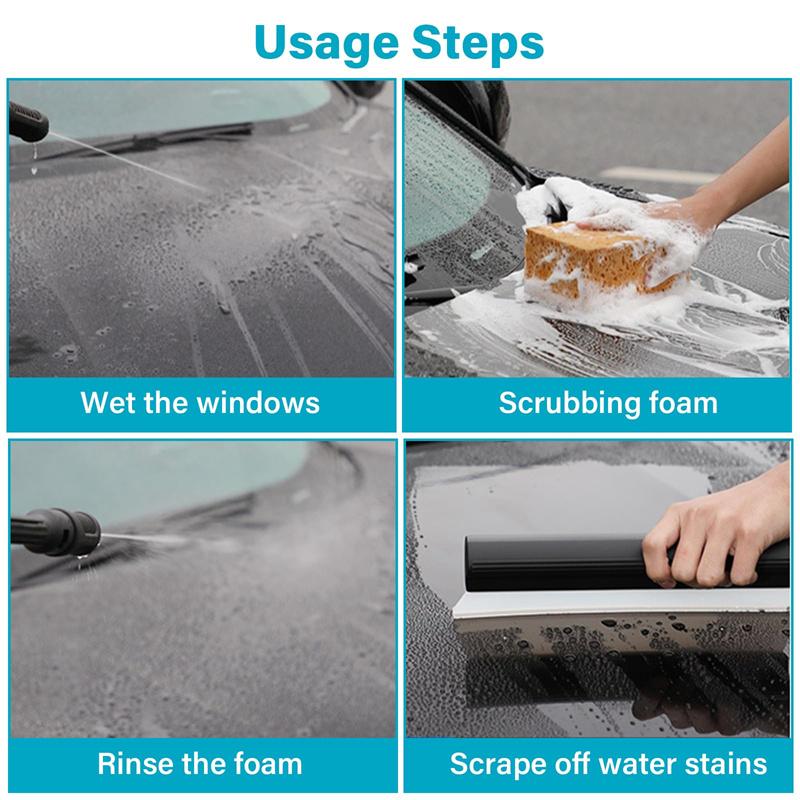 Usage Steps

Wet the windows

Scrubbing foam

Rinse the foam

Scrape off water stains