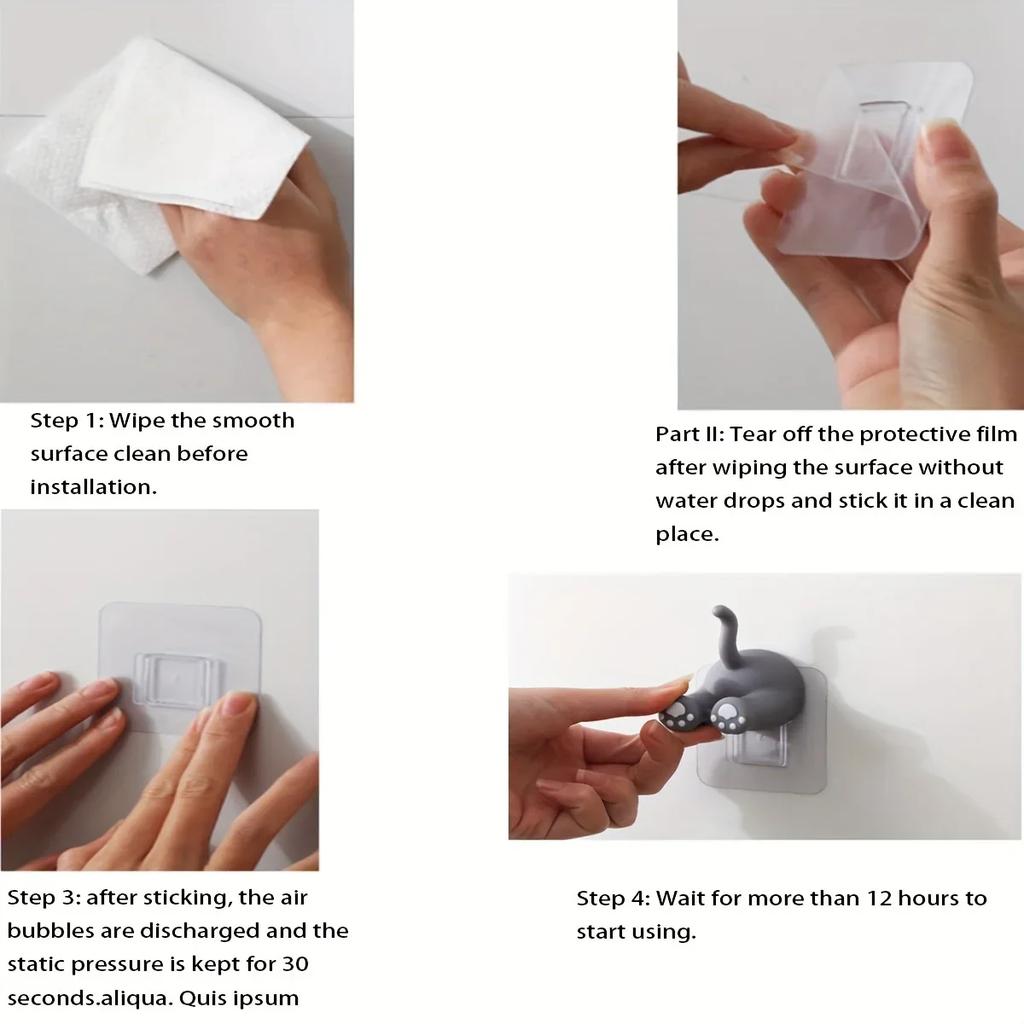 Step 1: Wipe the smooth surface clean before installation.

Part II: Tear off the protective film after wiping the surface without water drops and stick it in a clean place.

Step 3: after sticking, the air bubbles are discharged and the static pressure is kept for 30 seconds.aliqua. Quis ipsum

Step 4: Wait for more than 12 hours to start using.