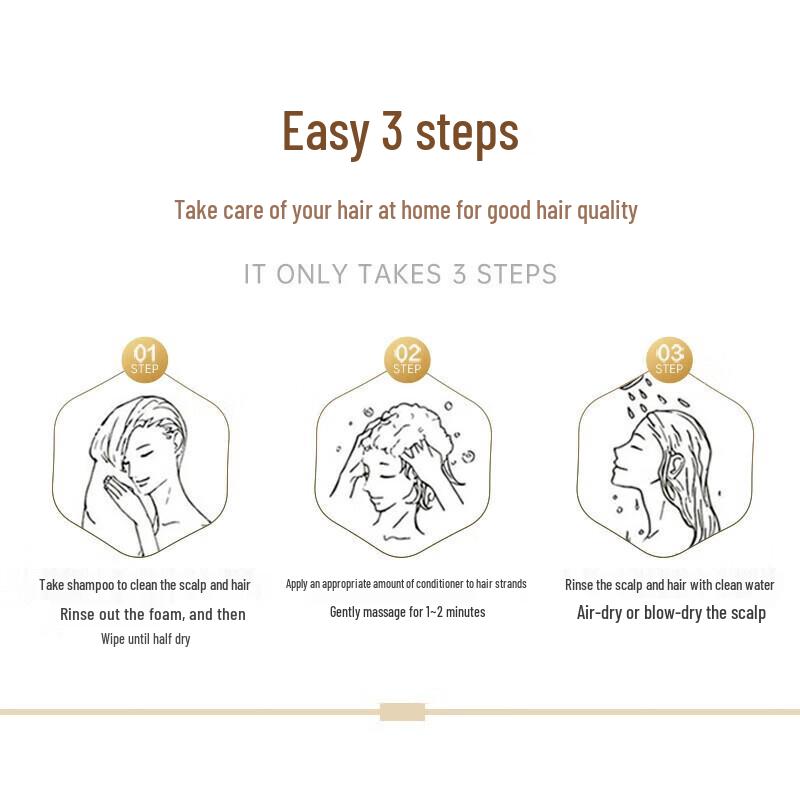 Easy 3 steps

Take care of your hair at home for good hair quality

IT ONLY TAKES 3 STEPS

01 STEP

Take shampoo to clean the scalp and hair

Rinse out the foam, and then

Wipe until half dry

02 STEP

Apply an appropriate amount of conditioner to hair strands

Gently massage for 1~2 minutes

03 STEP

Rinse the scalp and hair with clean water

Air-dry or blow-dry the scalp