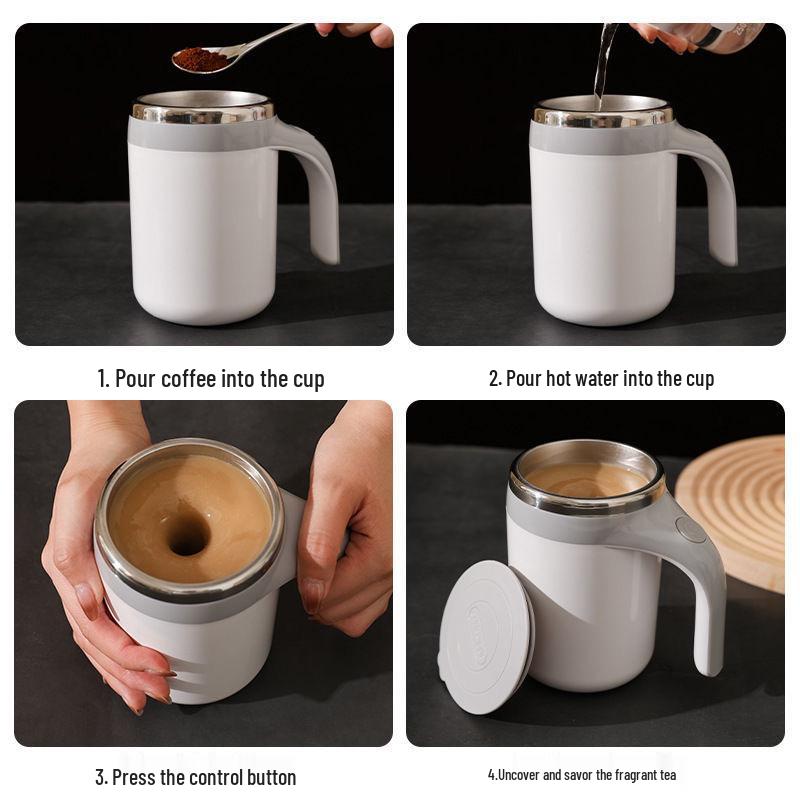 1. Pour coffee into the cup

2. Pour hot water into the cup

3. Press the control button

4.Uncover and savor the fragrant tea