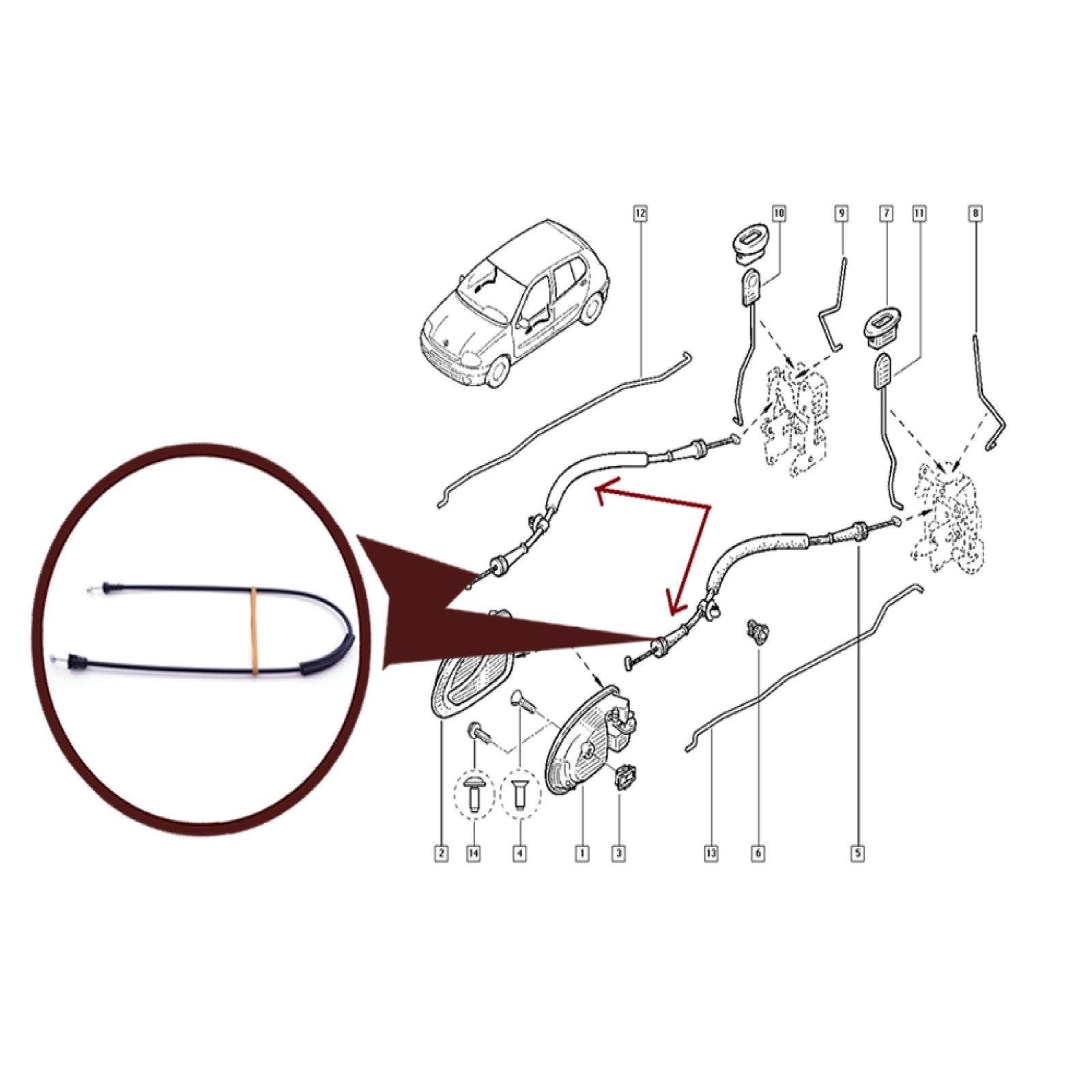 12
10
9
7
11
8
2
14
4
1
3
13
6
5