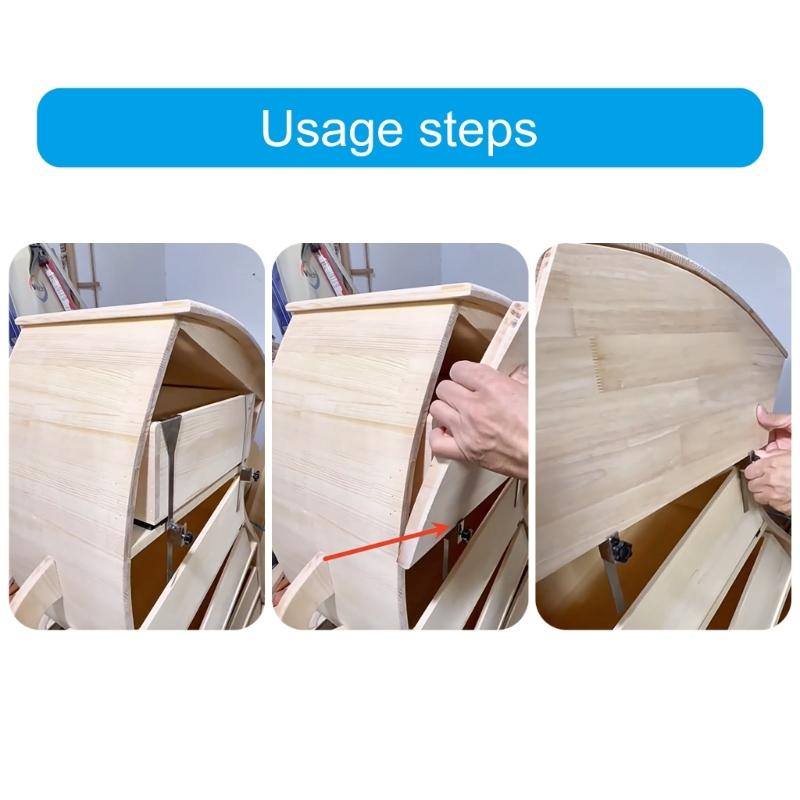 Usage steps