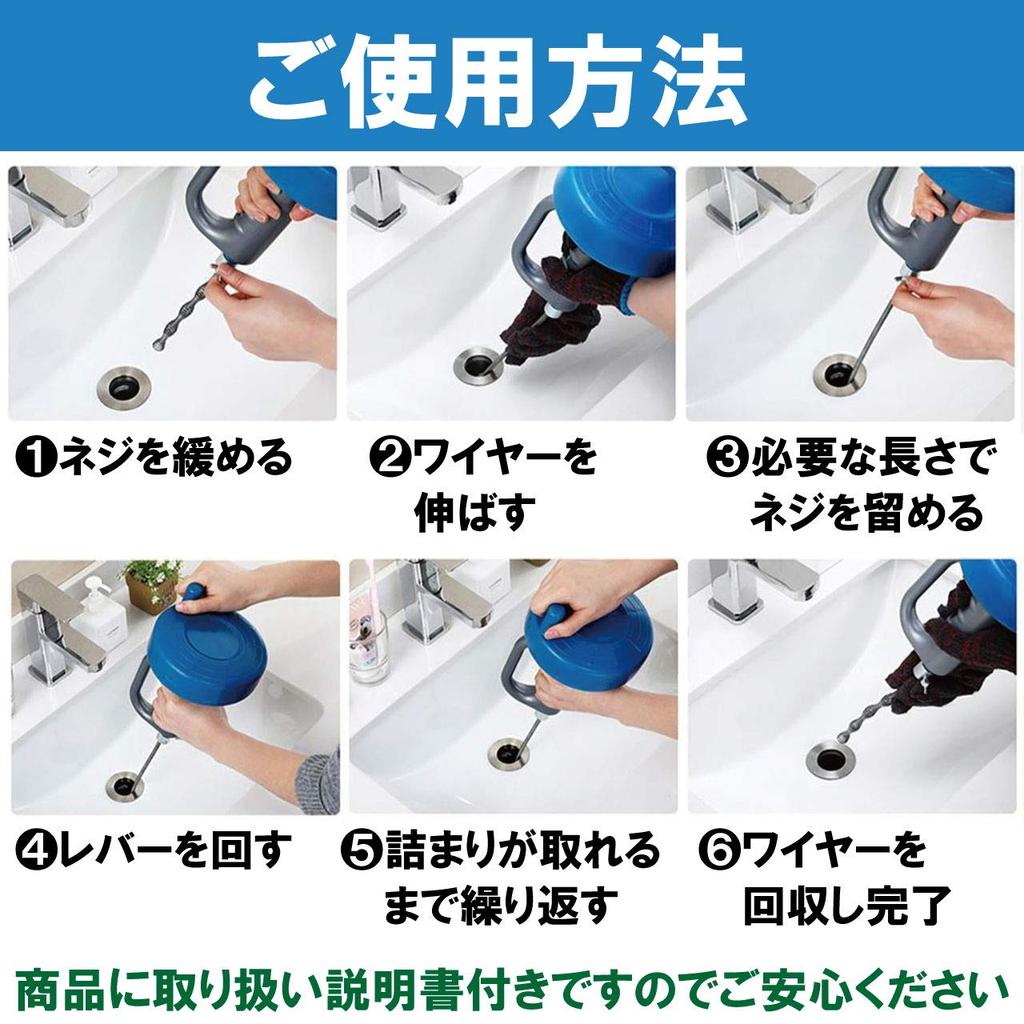 ご使用方法

❶ネジを緩める

❷ワイヤーを伸ばす

❸必要な長さでネジを留める

❹レバーを回す

❺詰まりが取れるまで繰り返す

❻ワイヤーを回収し完了

商品に取り扱い説明書付きですのでご安心ください