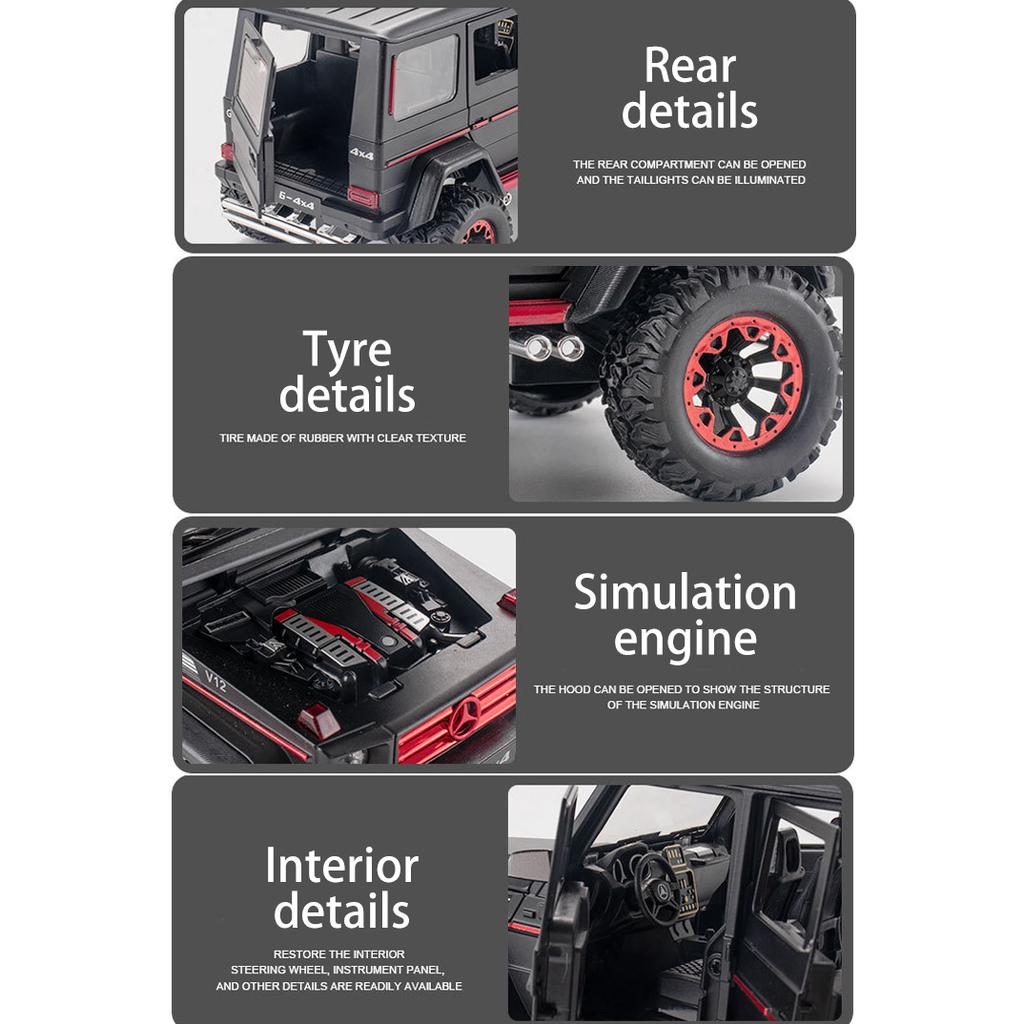 4x4

G-4x4

Rear details

THE REAR COMPARTMENT CAN BE OPENED AND THE TAILLIGHTS CAN BE ILLUMINATED

Tyre details

TIRE MADE OF RUBBER WITH CLEAR TEXTURE

V12

Simulation engine

THE HOOD CAN BE OPENED TO SHOW THE STRUCTURE OF THE SIMULATION ENGINE

Interior details

RESTORE THE INTERIOR STEERING WHEEL, INSTRUMENT PANEL, AND OTHER DETAILS ARE READILY AVAILABLE