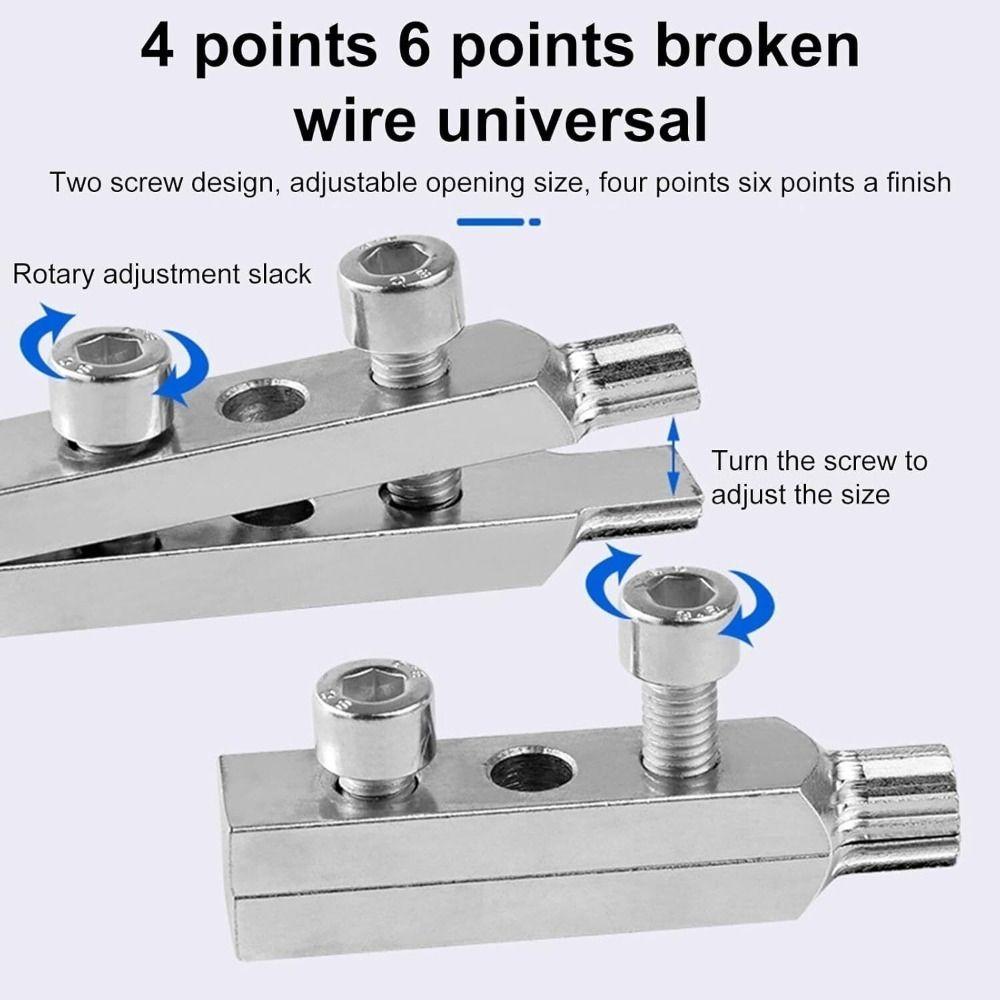 4 points 6 points broken wire universal

Two screw design, adjustable opening size, four points six points a finish

Rotary adjustment slack

Turn the screw to adjust the size