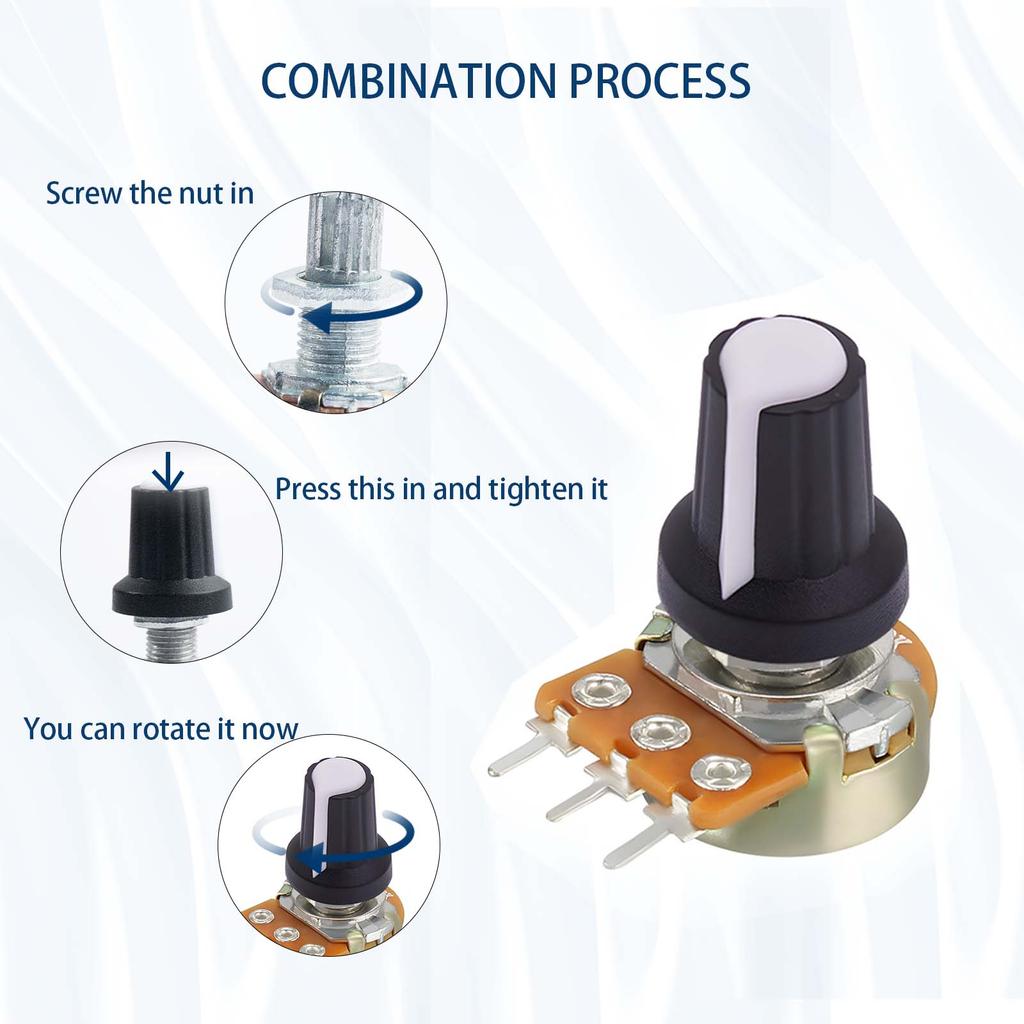 COMBINATION PROCESS

Screw the nut in

Press this in and tighten it

You can rotate it now