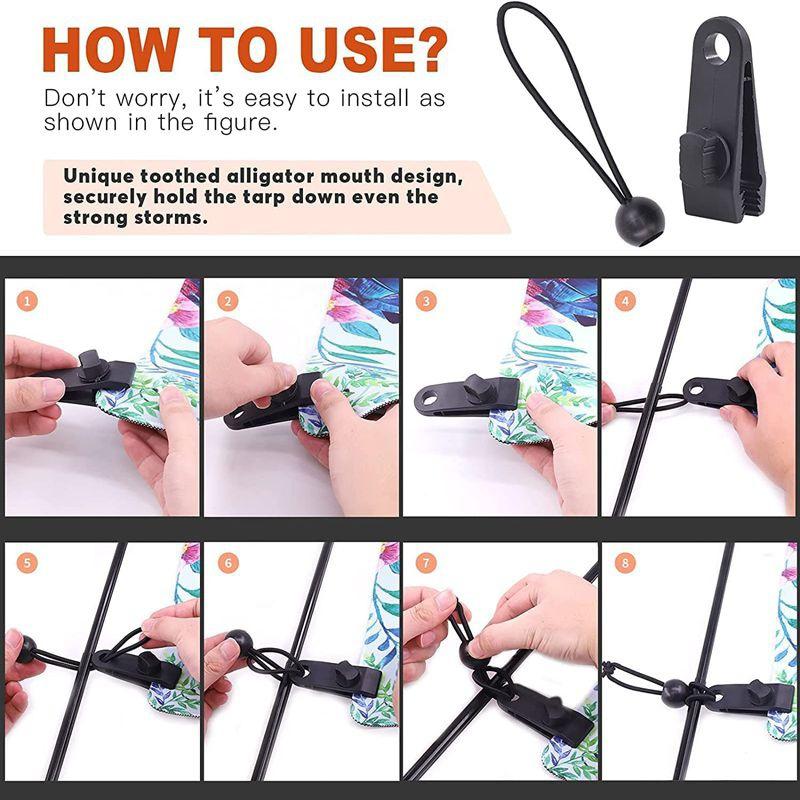 HOW TO USE?

Don't worry, it's easy to install as shown in the figure.

Unique toothed alligator mouth design, securely hold the tarp down even the strong storms.

1

2

3

4

5

6

7

8