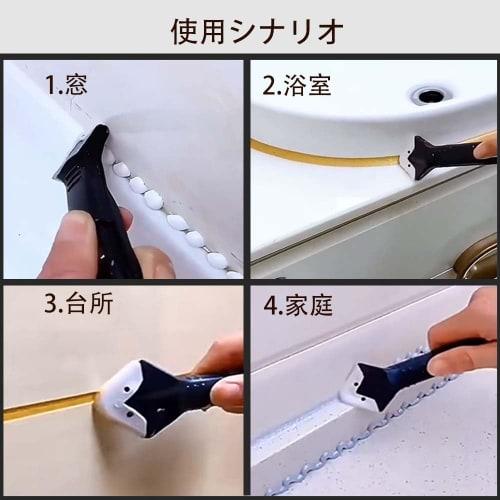 使用シナリオ

1.窓

2.浴室

3.台所

4.家庭