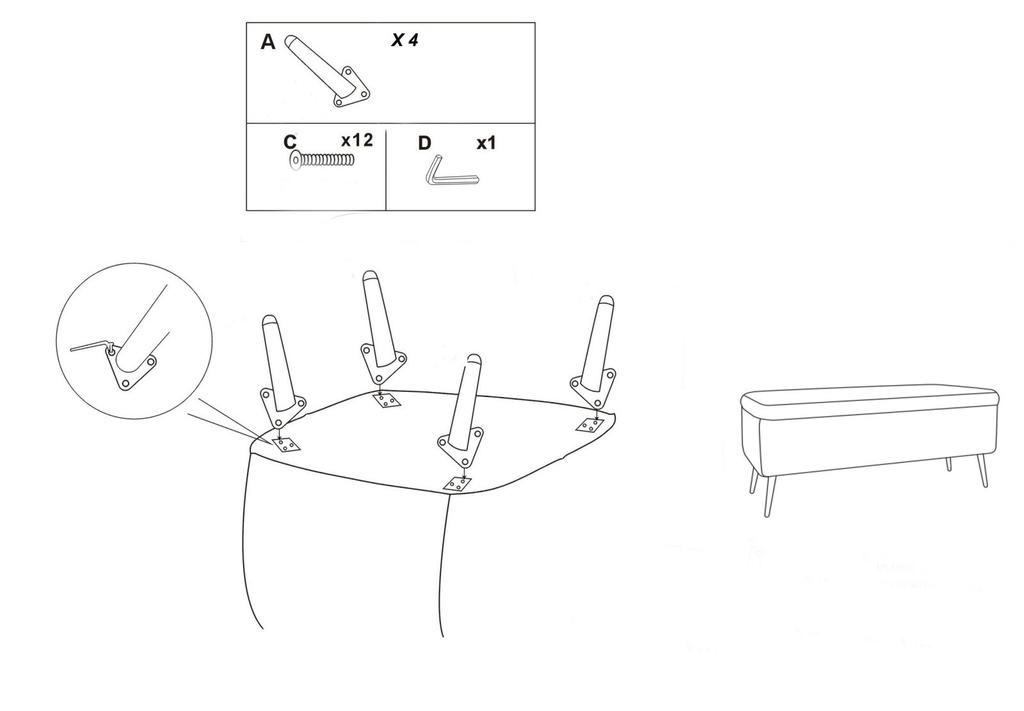 A X 4

C x12

D x1