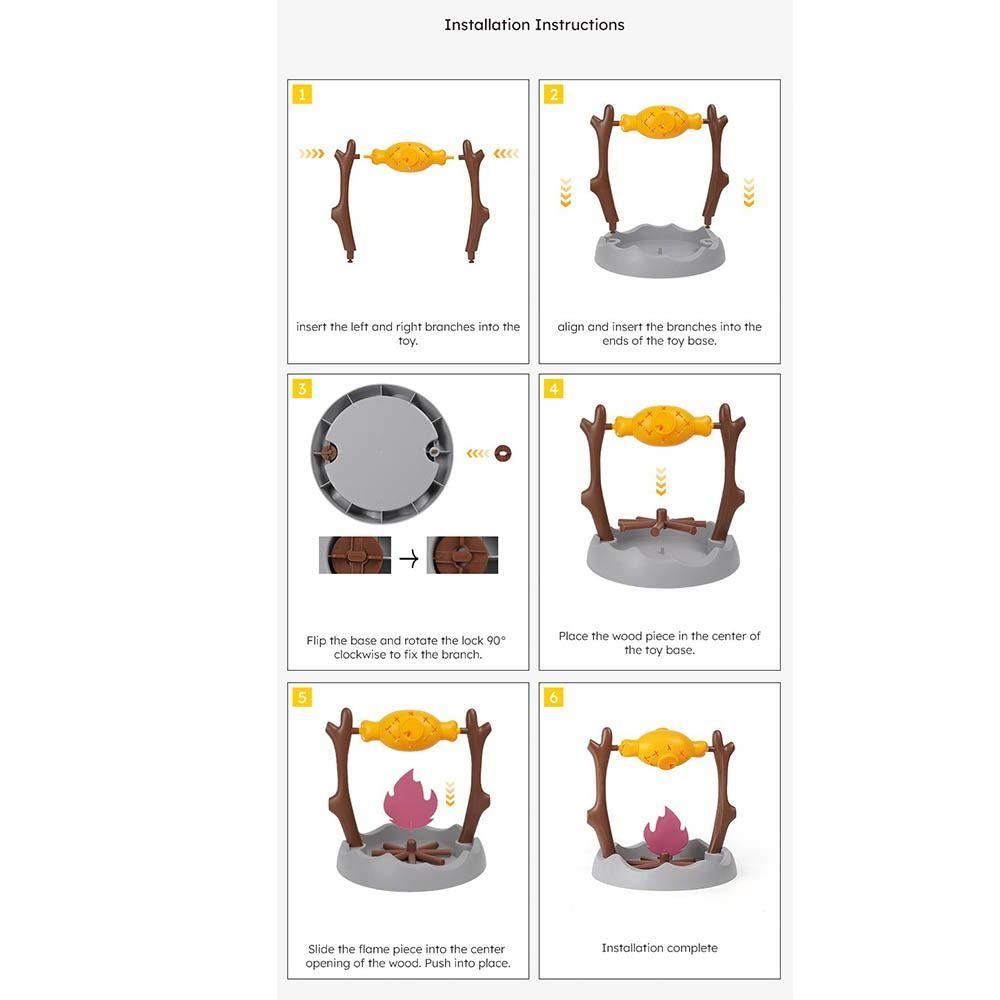 Installation Instructions

1

insert the left and right branches into the toy.

2

align and insert the branches into the ends of the toy base.

3

Flip the base and rotate the lock 90° clockwise to fix the branch.

4

Place the wood piece in the center of the toy base.

5

Slide the flame piece into the center opening of the wood. Push into place.

6

Installation complete