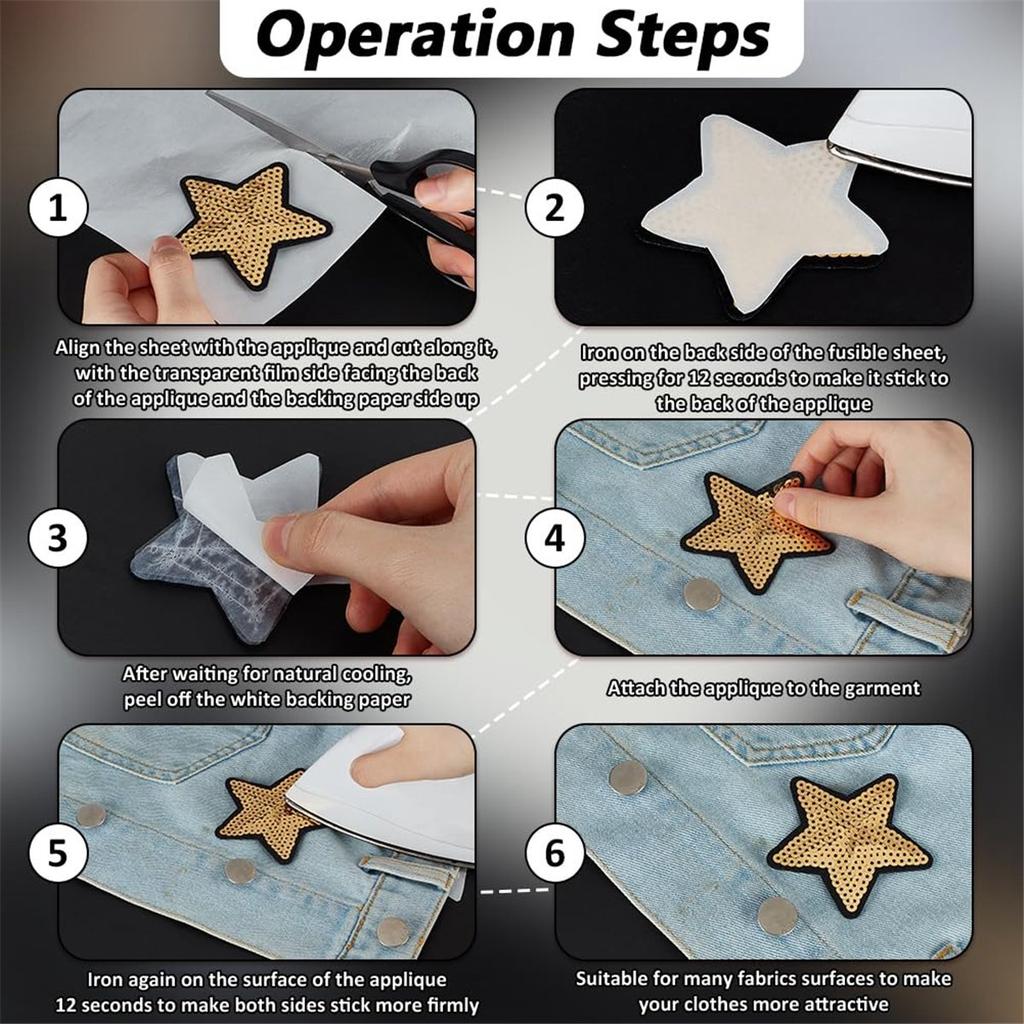 Operation Steps

1

Align the sheet with the applique and cut along it, with the transparent film side facing the back of the applique and the backing paper side up

2

Iron on the back side of the fusible sheet, pressing for 12 seconds to make it stick to the back of the applique

3

After waiting for natural cooling, peel off the white backing paper

4

Attach the applique to the garment

5

Iron again on the surface of the applique 12 seconds to make both sides stick more firmly

6

Suitable for many fabrics surfaces to make your clothes more attractive