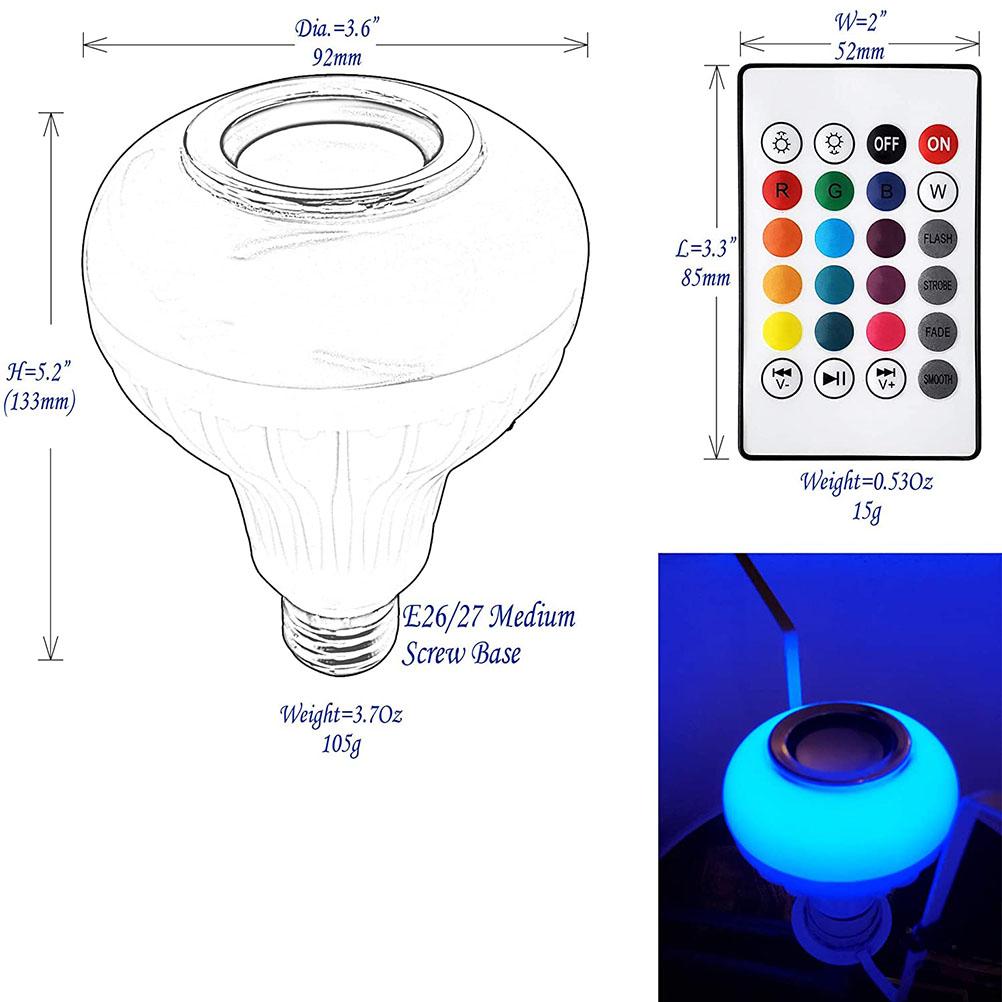 Dia.=3.6"
92mm

H=5.2"
(133mm)

E26/27 Medium
Screw Base

Weight=3.7Oz
105g

W=2"
52mm

L=3.3"
85mm

OFF
ON
R
G
B
W
FLASH
STROBE
FADE
V-
V+
SMOOTH

Weight=0.53Oz
15g