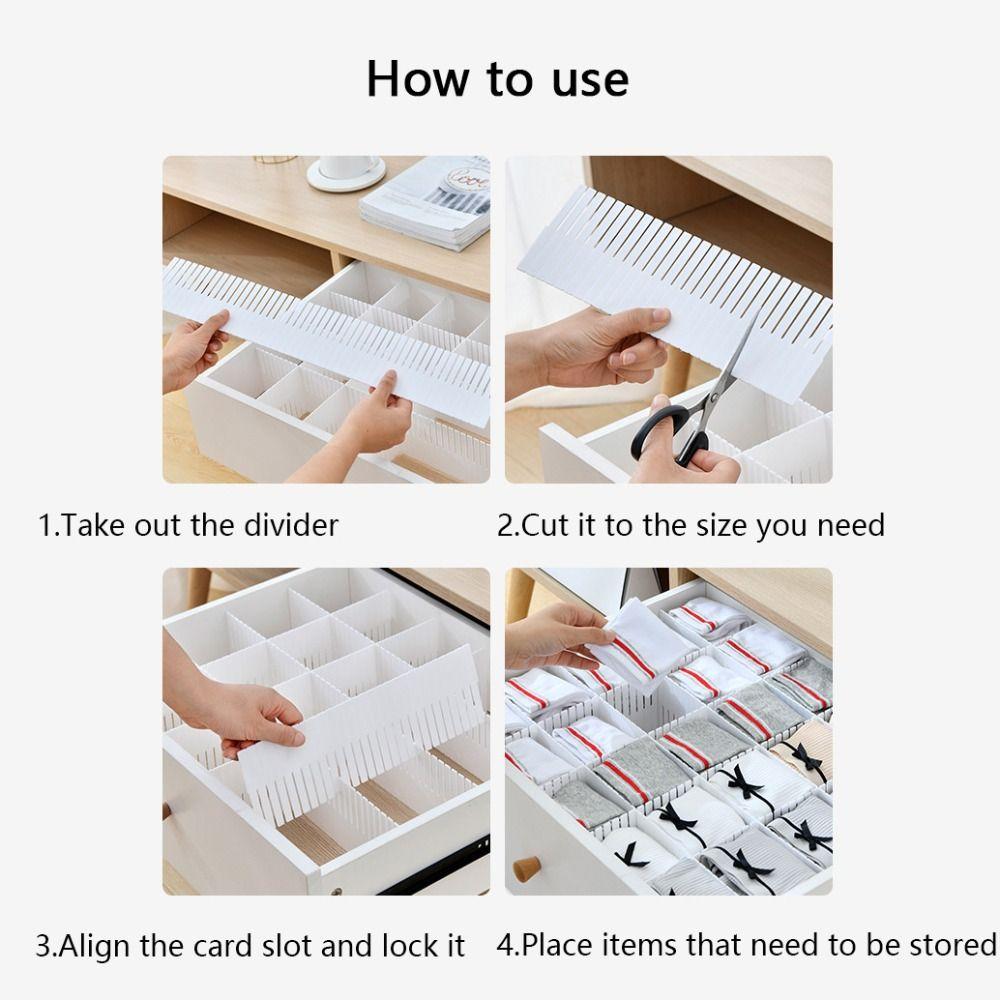 How to use

1.Take out the divider

2.Cut it to the size you need

3.Align the card slot and lock it

4.Place items that need to be stored