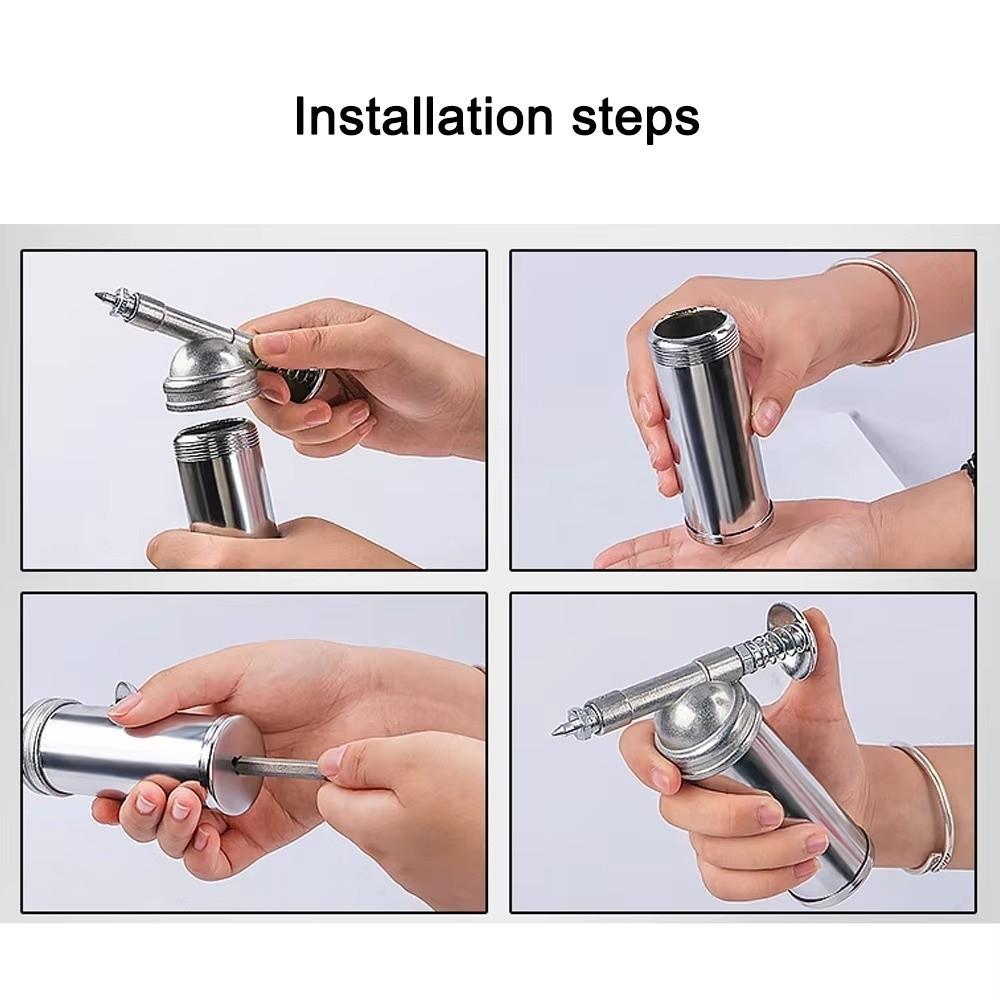 Installation steps