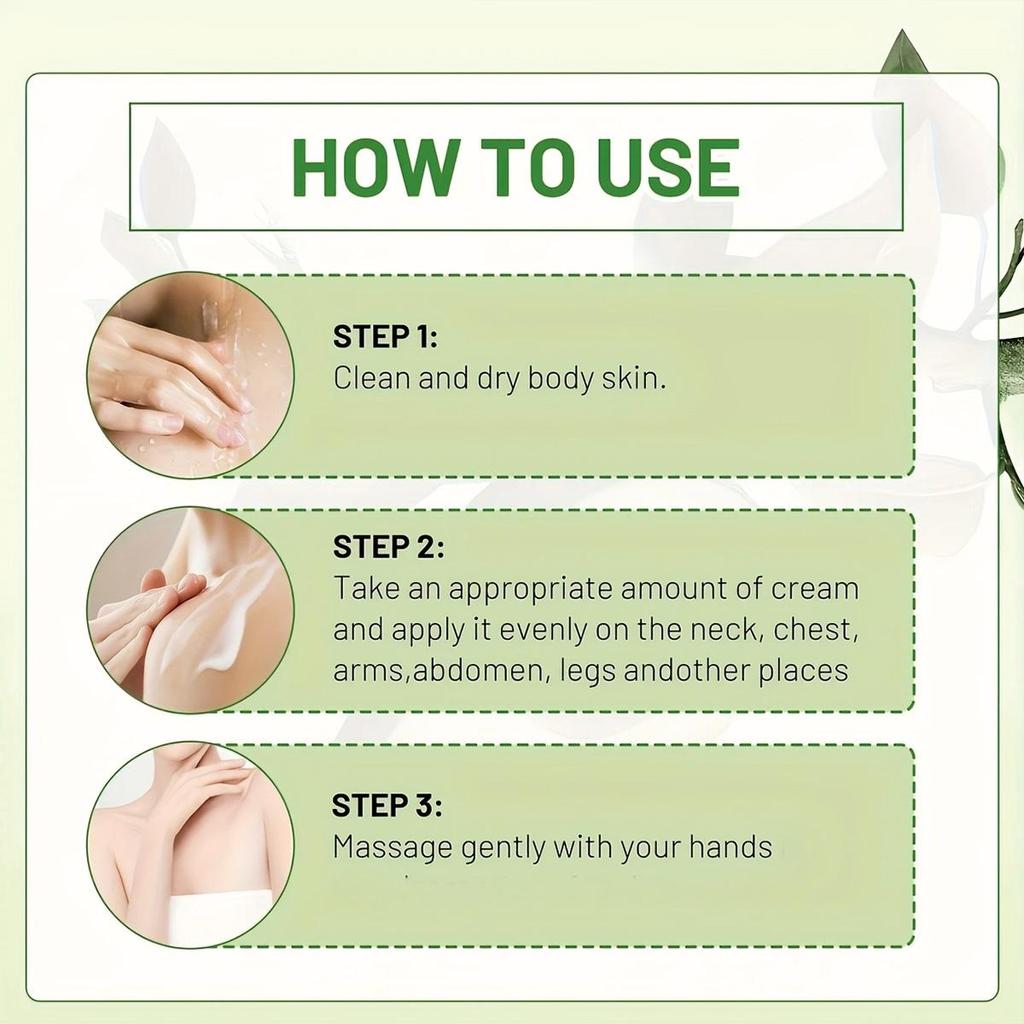 HOW TO USE

STEP 1:
Clean and dry body skin.

STEP 2:
Take an appropriate amount of cream and apply it evenly on the neck, chest, arms,abdomen, legs andother places

STEP 3:
Massage gently with your hands