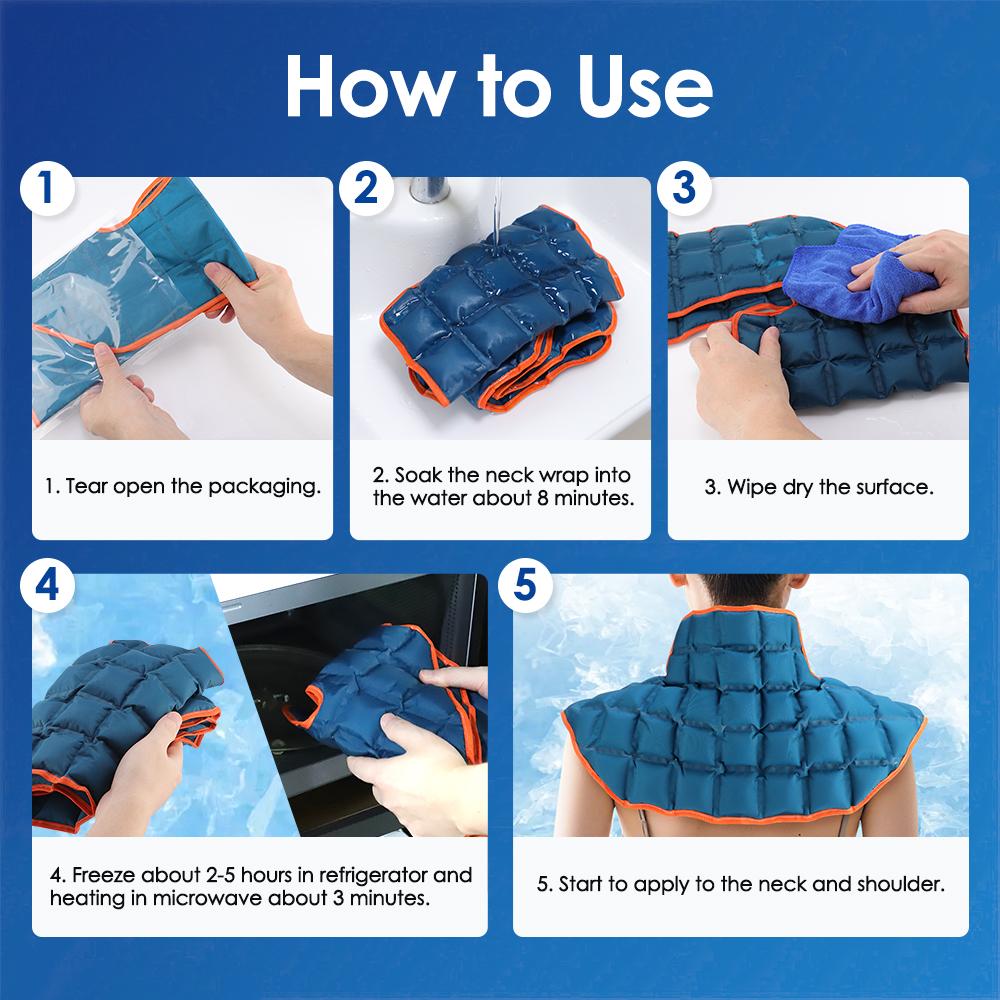 How to Use

1

1. Tear open the packaging.

2

2. Soak the neck wrap into the water about 8 minutes.

3

3. Wipe dry the surface.

4

4. Freeze about 2-5 hours in refrigerator and heating in microwave about 3 minutes.

5

5. Start to apply to the neck and shoulder.