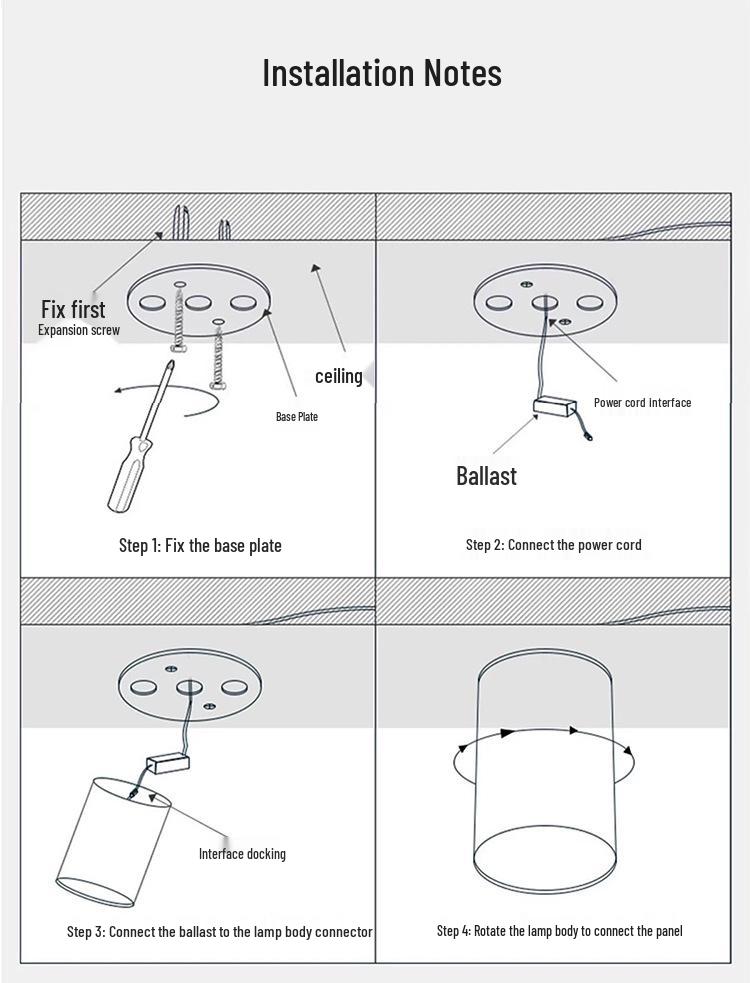 Installation Notes

Fix first
Expansion screw

ceiling

Base Plate

Step 1: Fix the base plate

Power cord Interface

Ballast

Step 2: Connect the power cord

Interface docking

Step 3: Connect the ballast to the lamp body connector

Step 4: Rotate the lamp body to connect the panel