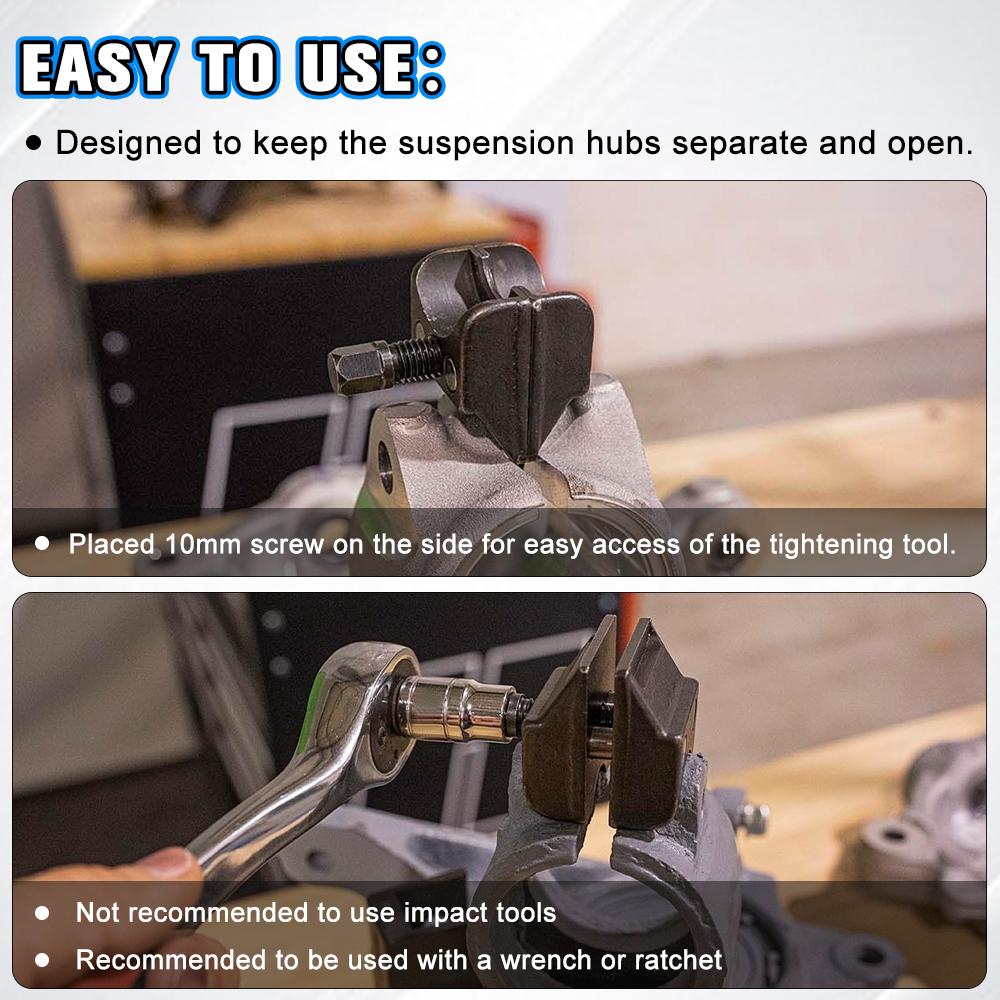 EASY TO USE:

● Designed to keep the suspension hubs separate and open.

● Placed 10mm screw on the side for easy access of the tightening tool.

● Not recommended to use impact tools

● Recommended to be used with a wrench or ratchet