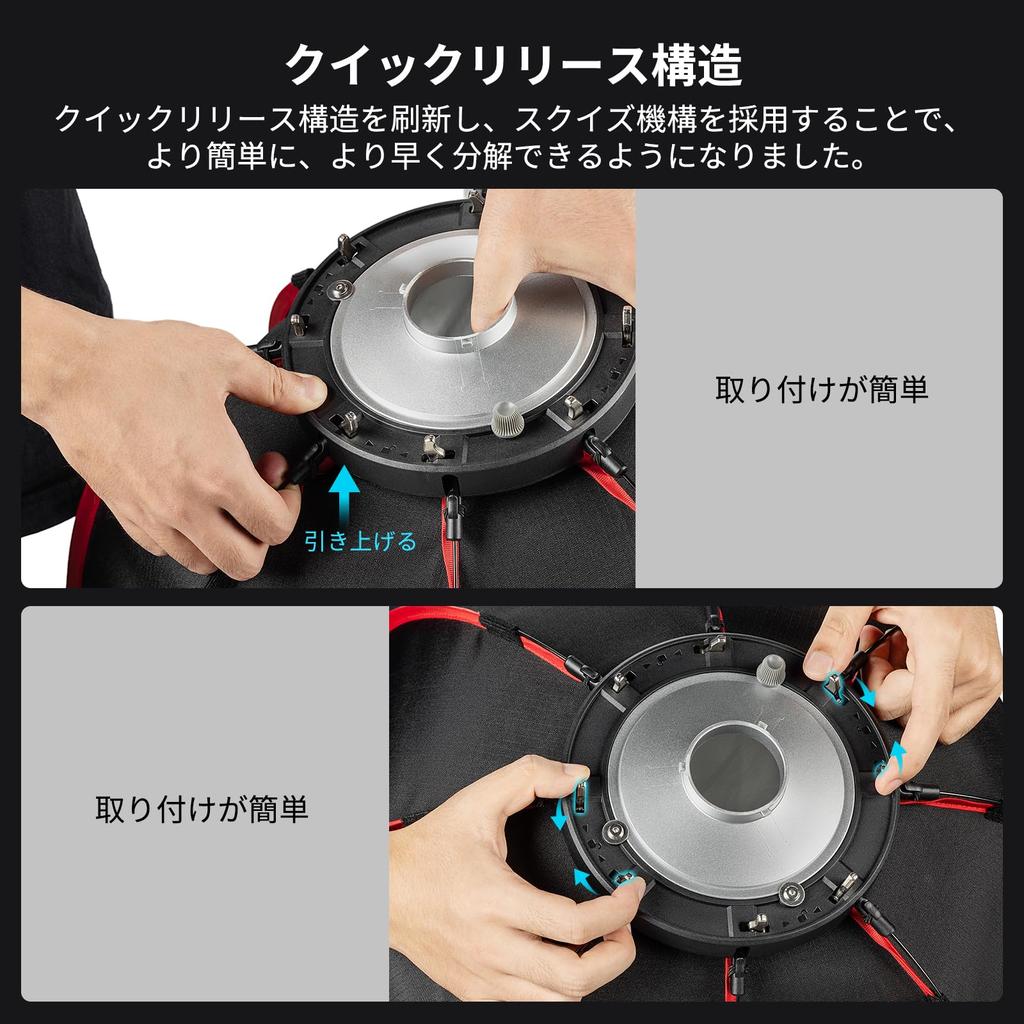 クイックリリース構造

クイックリリース構造を刷新し、スクイズ機構を採用することで、より簡単に、より早く分解できるようになりました。

引き上げる

取り付けが簡単

取り付けが簡単