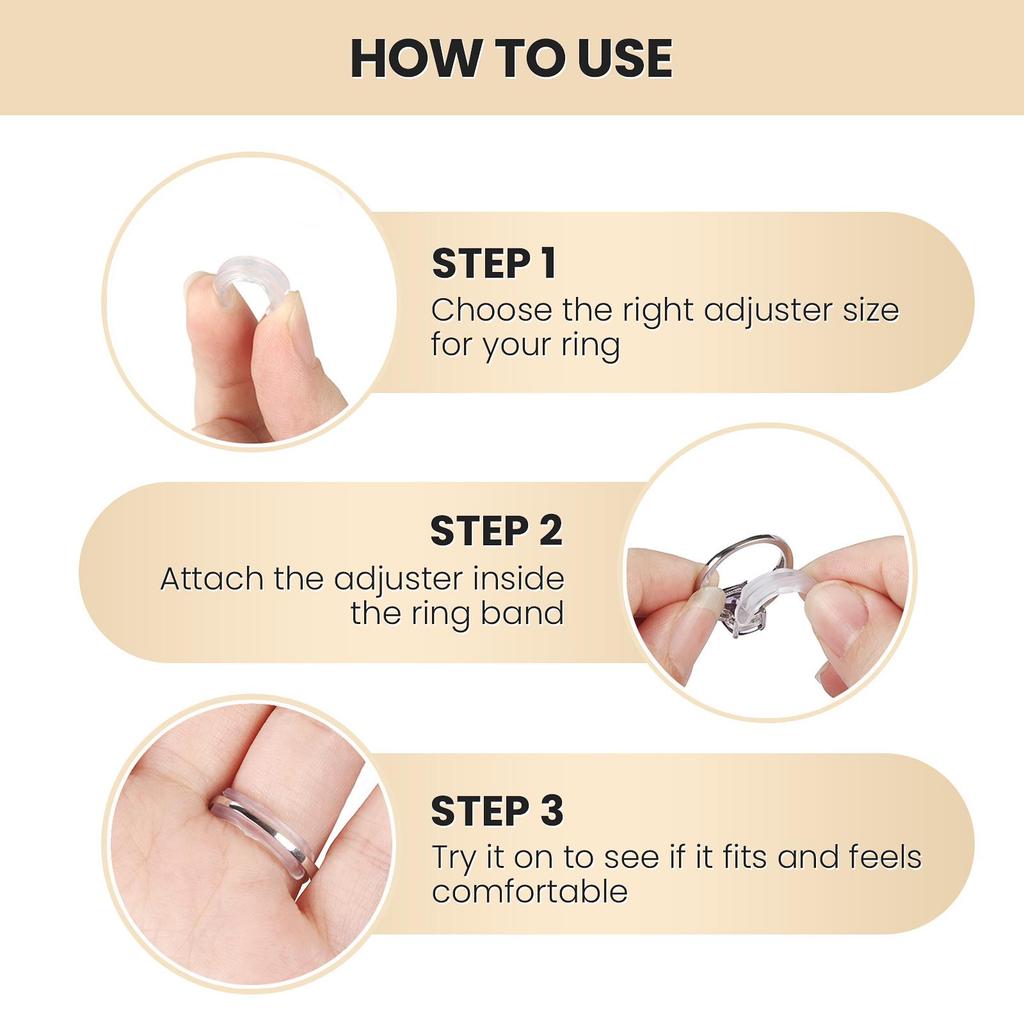 HOW TO USE

STEP 1
Choose the right adjuster size for your ring

STEP 2
Attach the adjuster inside the ring band

STEP 3
Try it on to see if it fits and feels comfortable