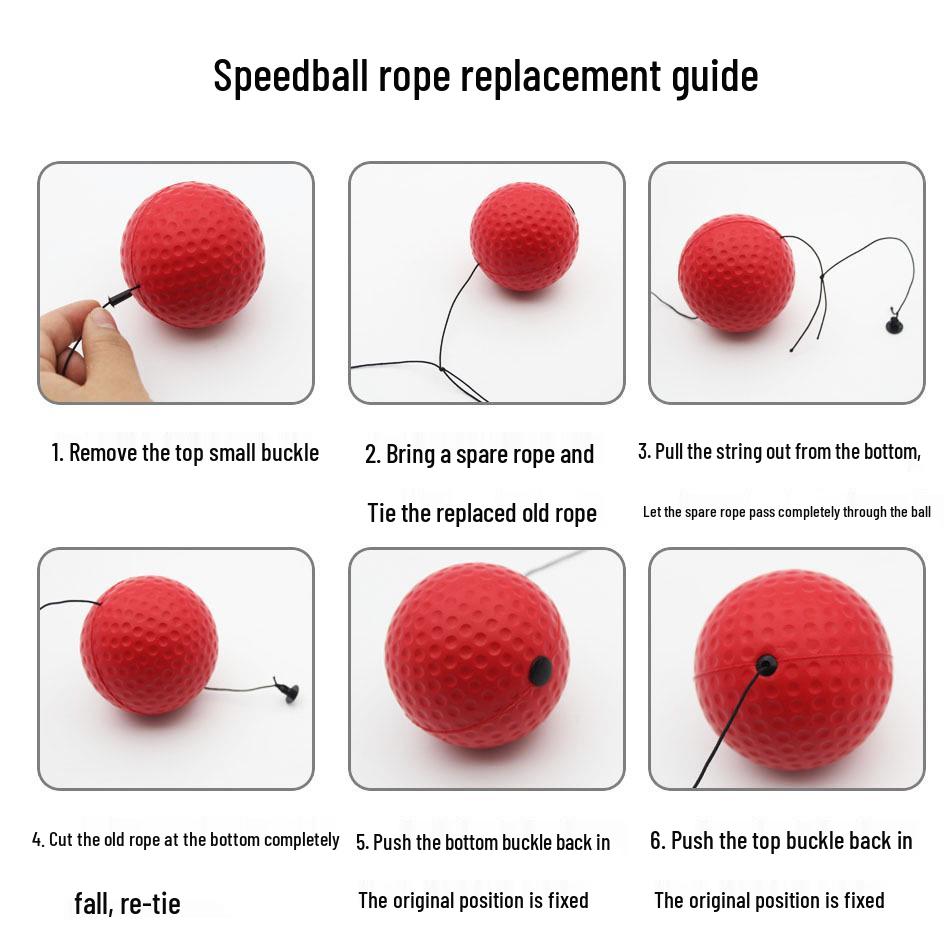 Speedball rope replacement guide

1. Remove the top small buckle

2. Bring a spare rope and Tie the replaced old rope

3. Pull the string out from the bottom, Let the spare rope pass completely through the ball

4. Cut the old rope at the bottom completely fall, re-tie

5. Push the bottom buckle back in The original position is fixed

6. Push the top buckle back in The original position is fixed