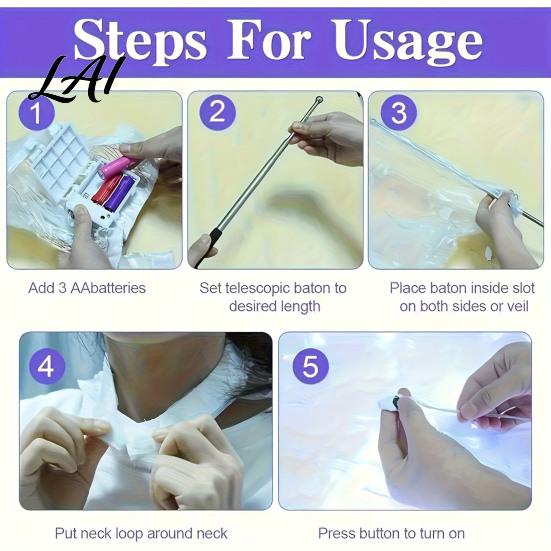 Steps For Usage

LAI

1

Add 3 AAbatteries

2

Set telescopic baton to desired length

3

Place baton inside slot on both sides or veil

4

Put neck loop around neck

5

Press button to turn on