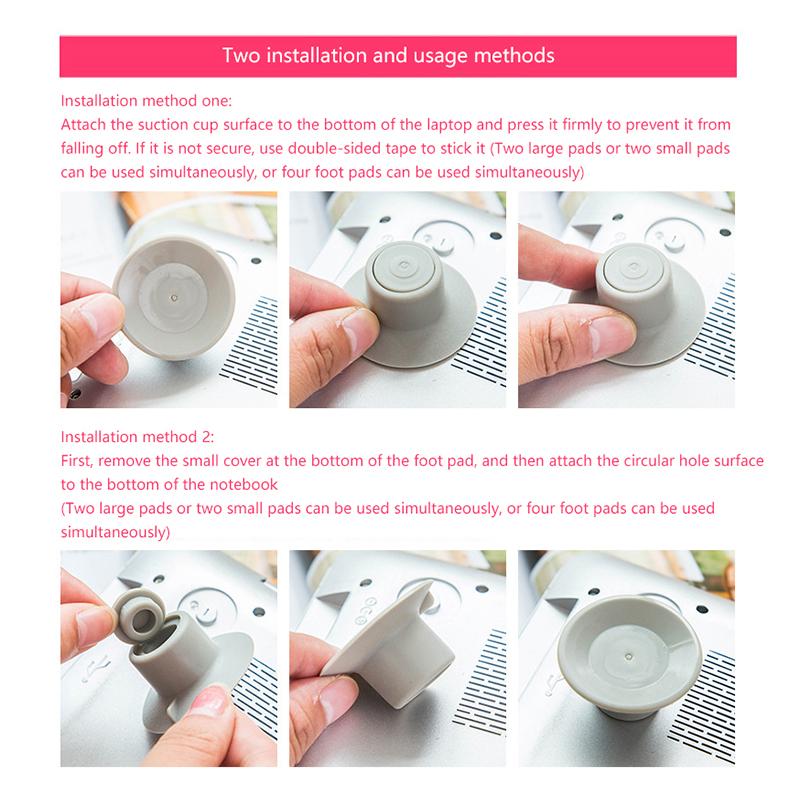 Two installation and usage methods

Installation method one:
Attach the suction cup surface to the bottom of the laptop and press it firmly to prevent it from falling off. If it is not secure, use double-sided tape to stick it (Two large pads or two small pads can be used simultaneously, or four foot pads can be used simultaneously)

Installation method 2:
First, remove the small cover at the bottom of the foot pad, and then attach the circular hole surface to the bottom of the notebook
(Two large pads or two small pads can be used simultaneously, or four foot pads can be used simultaneously)