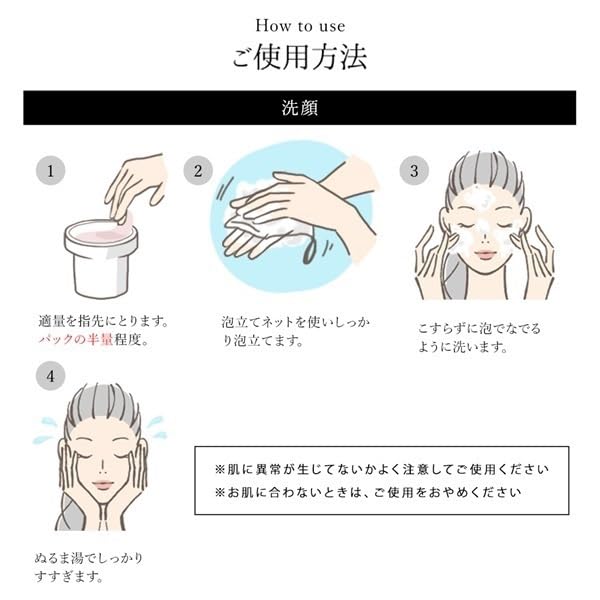 How to use
ご使用方法

洗顔

1
適量を指先にとります。パックの半量程度。

2
泡立てネットを使いしっかり泡立てます。

3
こすらずに泡でなでるように洗います。

4
ぬるま湯でしっかりすすぎます。

※肌に異常が生じてないかよく注意してご使用ください
※お肌に合わないときは、ご使用をおやめください