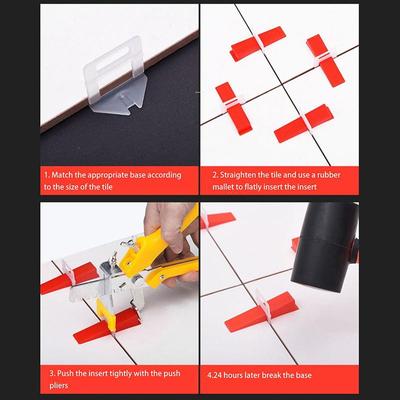 1. Match the appropriate base according to the size of the tile

2. Straighten the tile and use a rubber mallet to flatly insert the insert

3. Push the insert tightly with the push pliers

4.24 hours later break the base