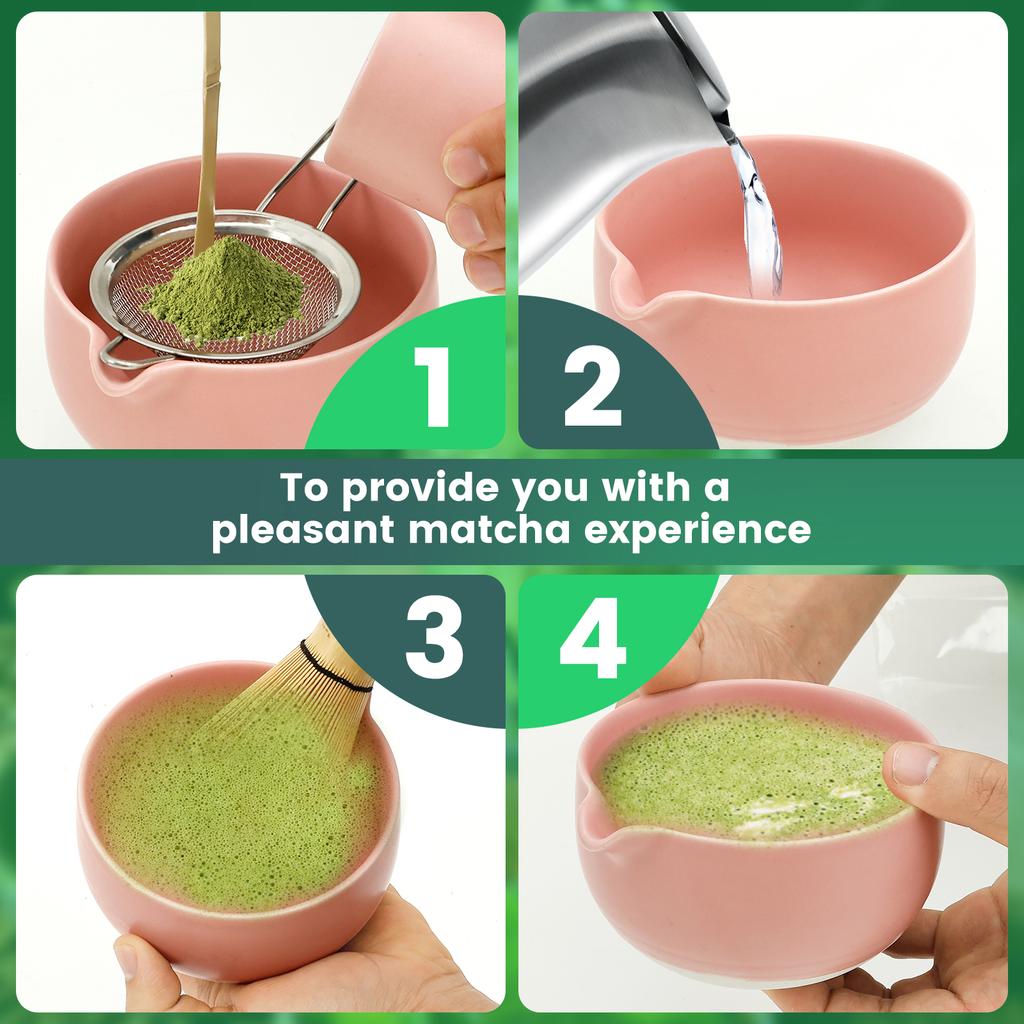 1 2

To provide you with a pleasant matcha experience

3 4