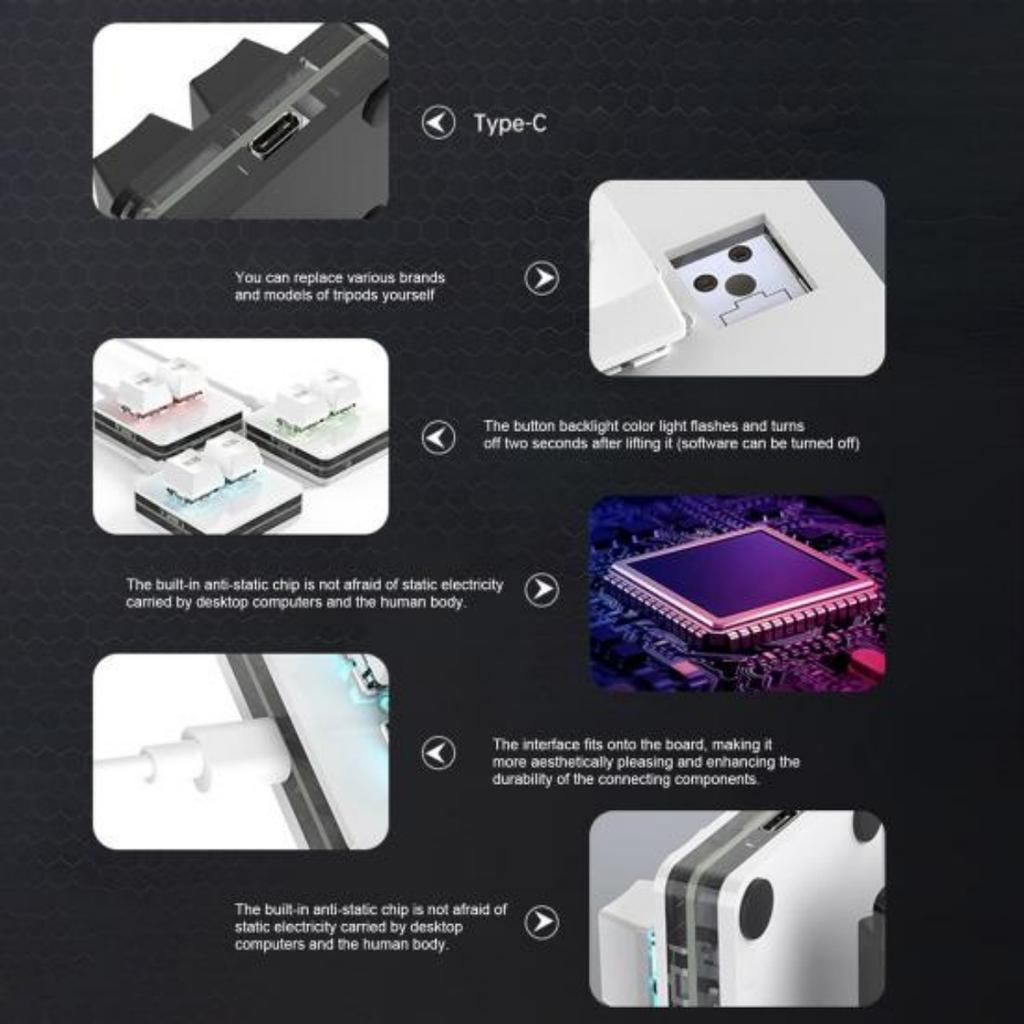 Type-C

You can replace various brands and models of tripods yourself

The button backlight color light flashes and turns off two seconds after lifting it (software can be turned off)

The built-in anti-static chip is not afraid of static electricity carried by desktop computers and the human body.

The interface fits onto the board, making it more aesthetically pleasing and enhancing the durability of the connecting components.

The built-in anti-static chip is not afraid of static electricity carried by desktop computers and the human body.