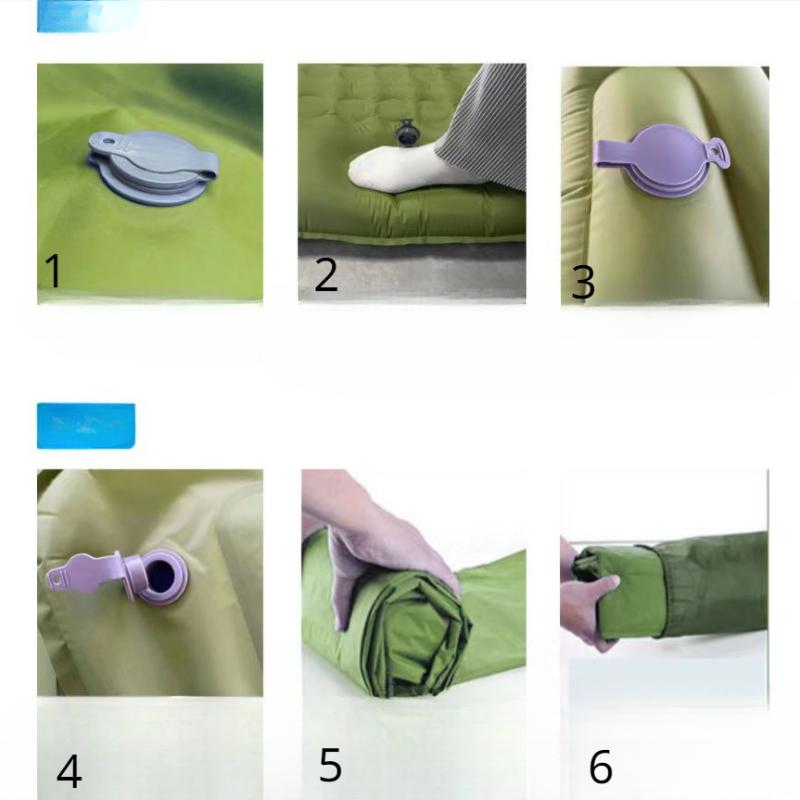 1

2

3

4

5

6