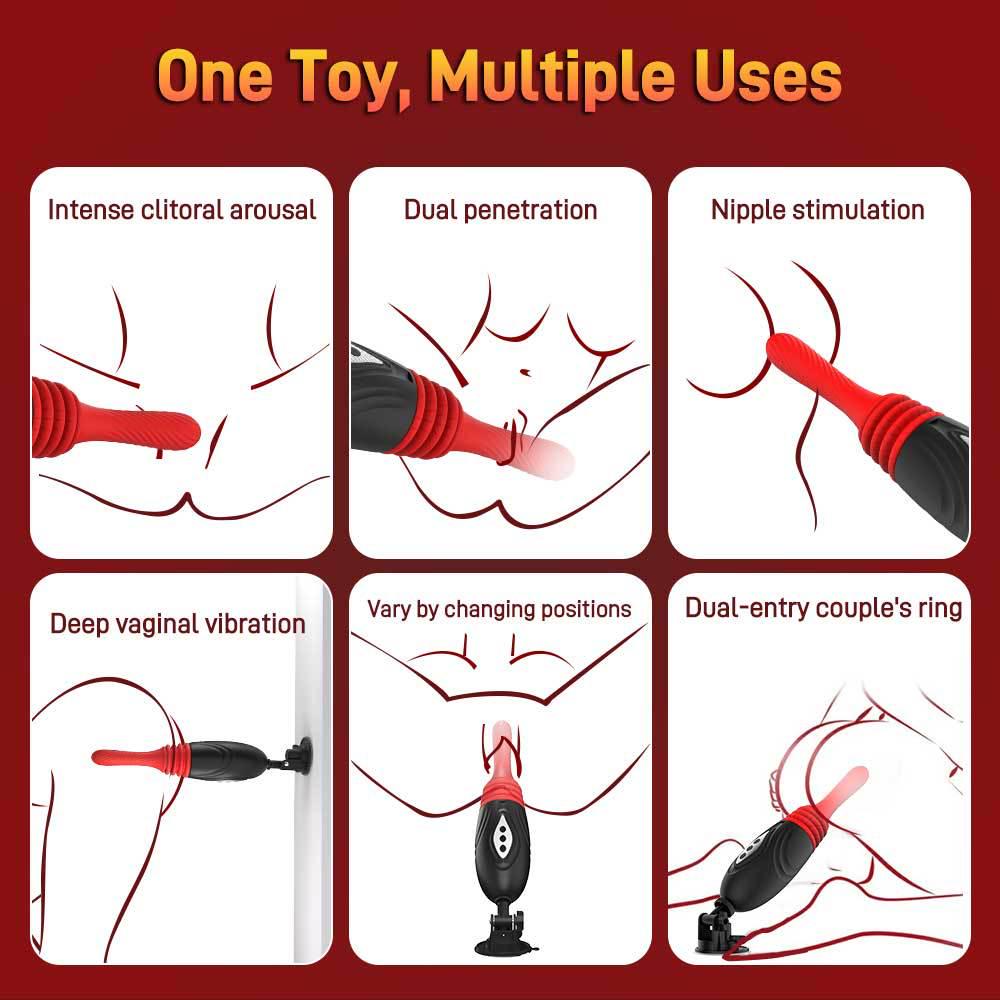 One Toy, Multiple Uses

Intense clitoral arousal

Dual penetration

Nipple stimulation

Deep vaginal vibration

Vary by changing positions

Dual-entry couple's ring