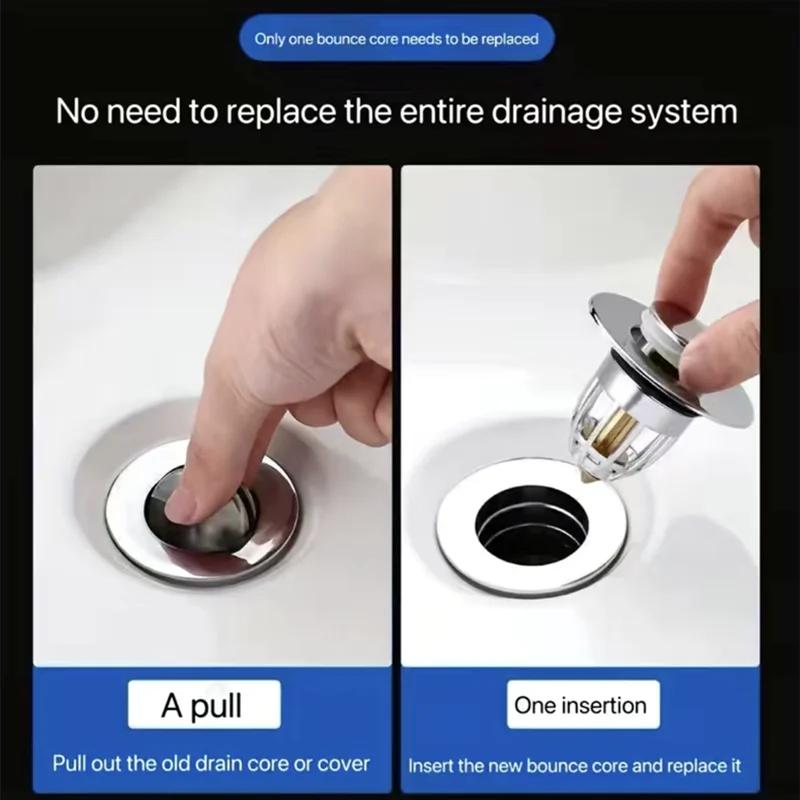 Only one bounce core needs to be replaced

No need to replace the entire drainage system

A pull

Pull out the old drain core or cover

One insertion

Insert the new bounce core and replace it