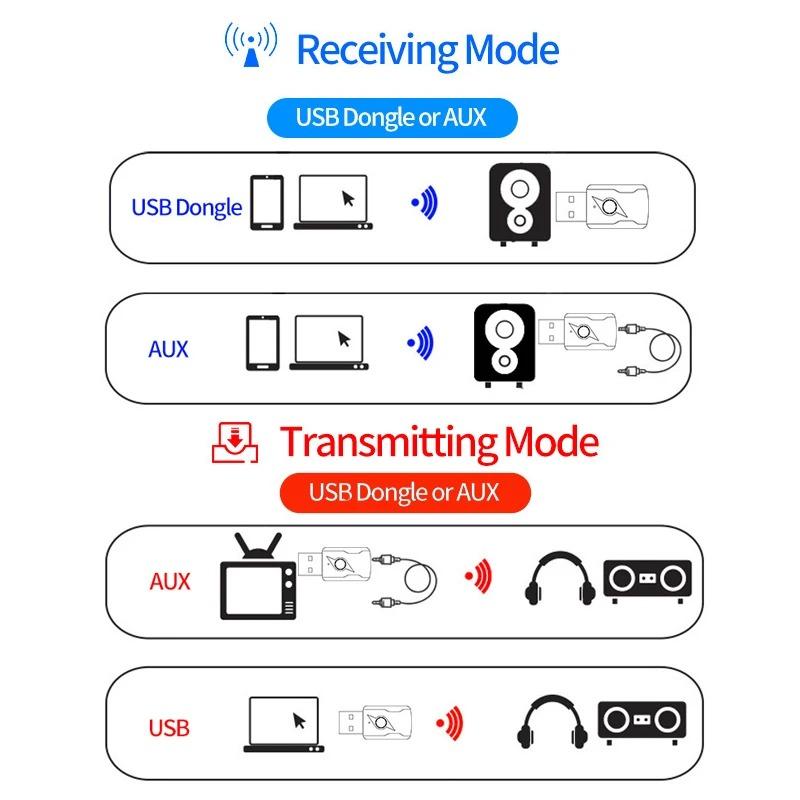 Receiving Mode

USB Dongle or AUX

USB Dongle

AUX

Transmitting Mode

USB Dongle or AUX

AUX

USB