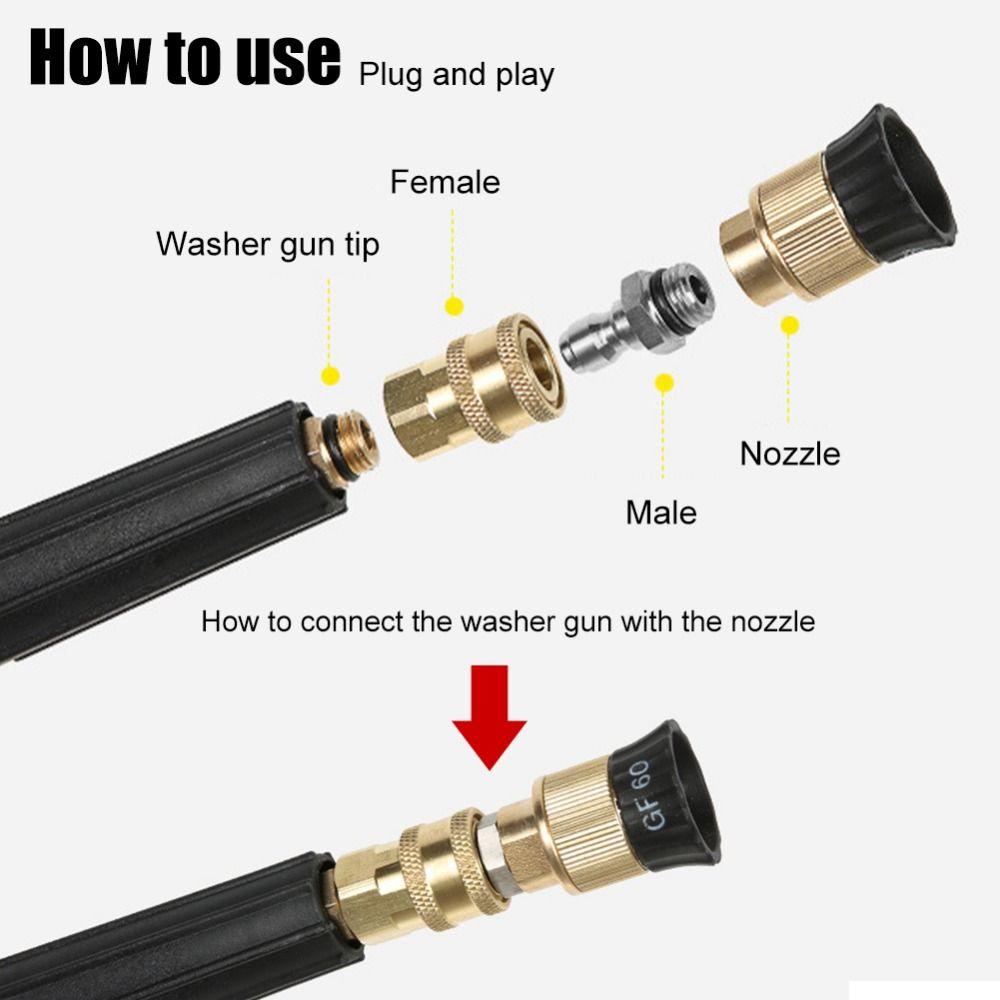 How to use Plug and play

Female

Washer gun tip

Nozzle

Male

How to connect the washer gun with the nozzle

GF 60