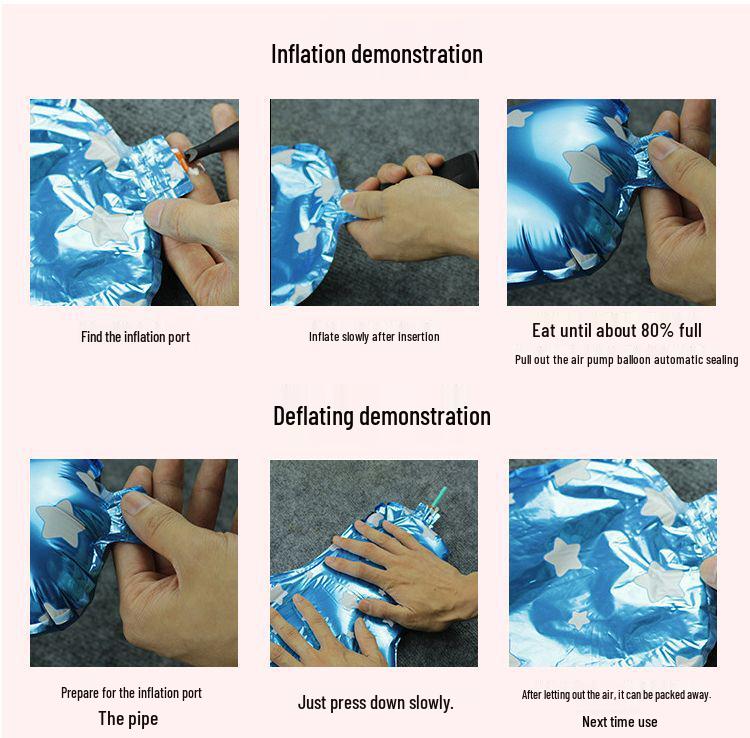 Inflation demonstration

Find the inflation port

Inflate slowly after insertion

Eat until about 80% full

Pull out the air pump balloon automatic sealing

Deflating demonstration

Prepare for the inflation port

The pipe

Just press down slowly.

After letting out the air, it can be packed away.

Next time use