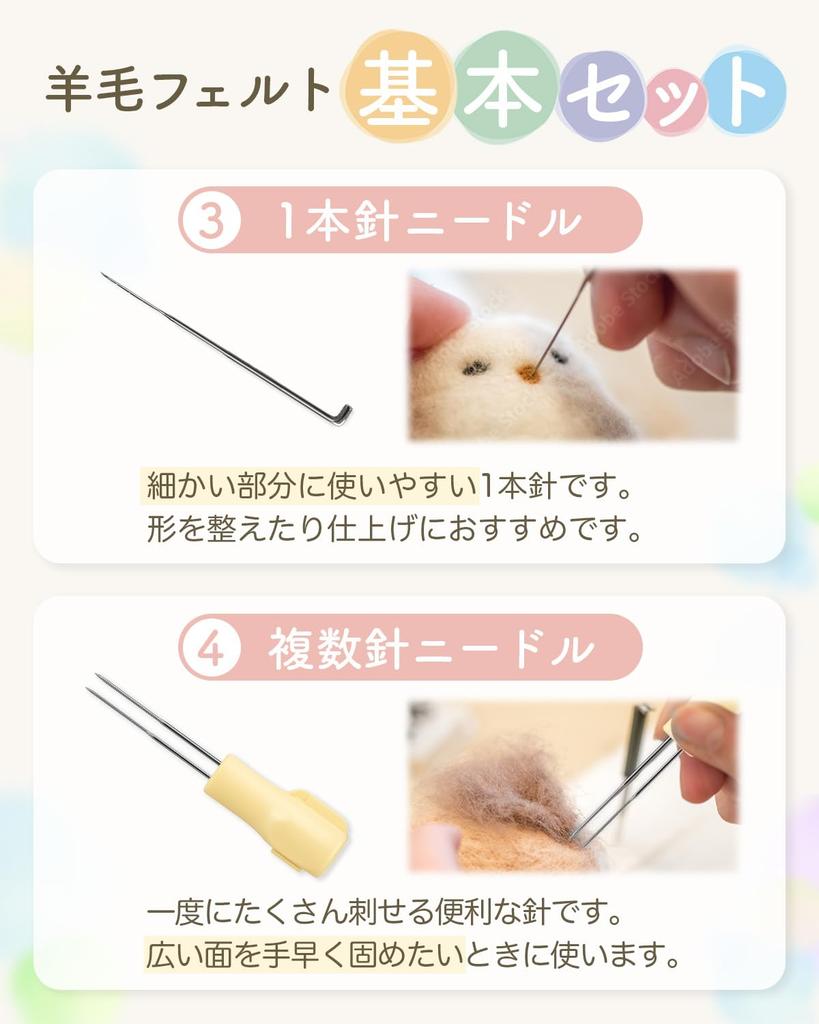 羊毛フェルト 基本セット

③ 1本針ニードル

細かい部分に使いやすい1本針です。
形を整えたり仕上げにおすすめです。

④ 複数針ニードル

一度にたくさん刺せる便利な針です。
広い面を手早く固めたいときに使います。