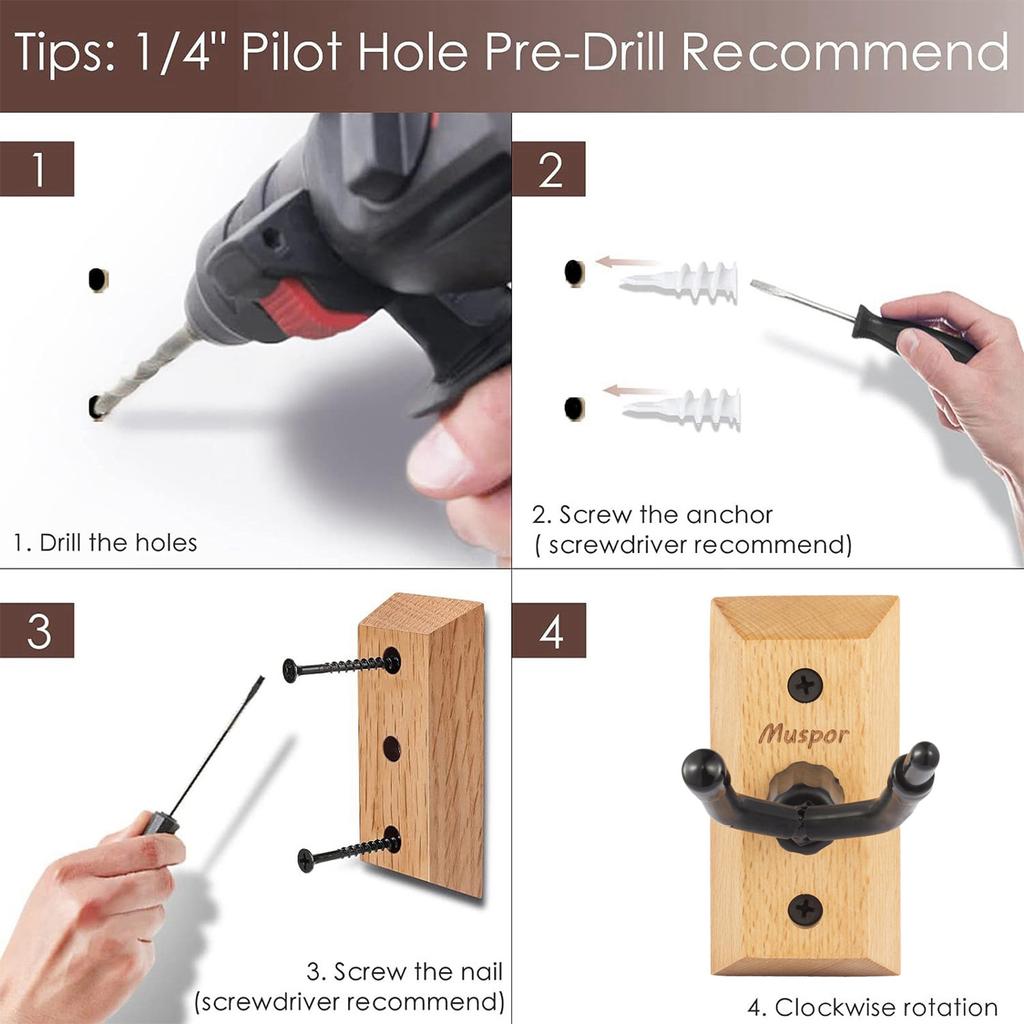 Tips: 1/4" Pilot Hole Pre-Drill Recommend

1

1. Drill the holes

2

2. Screw the anchor
( screwdriver recommend)

3

3. Screw the nail
(screwdriver recommend)

4

Muspor

4. Clockwise rotation