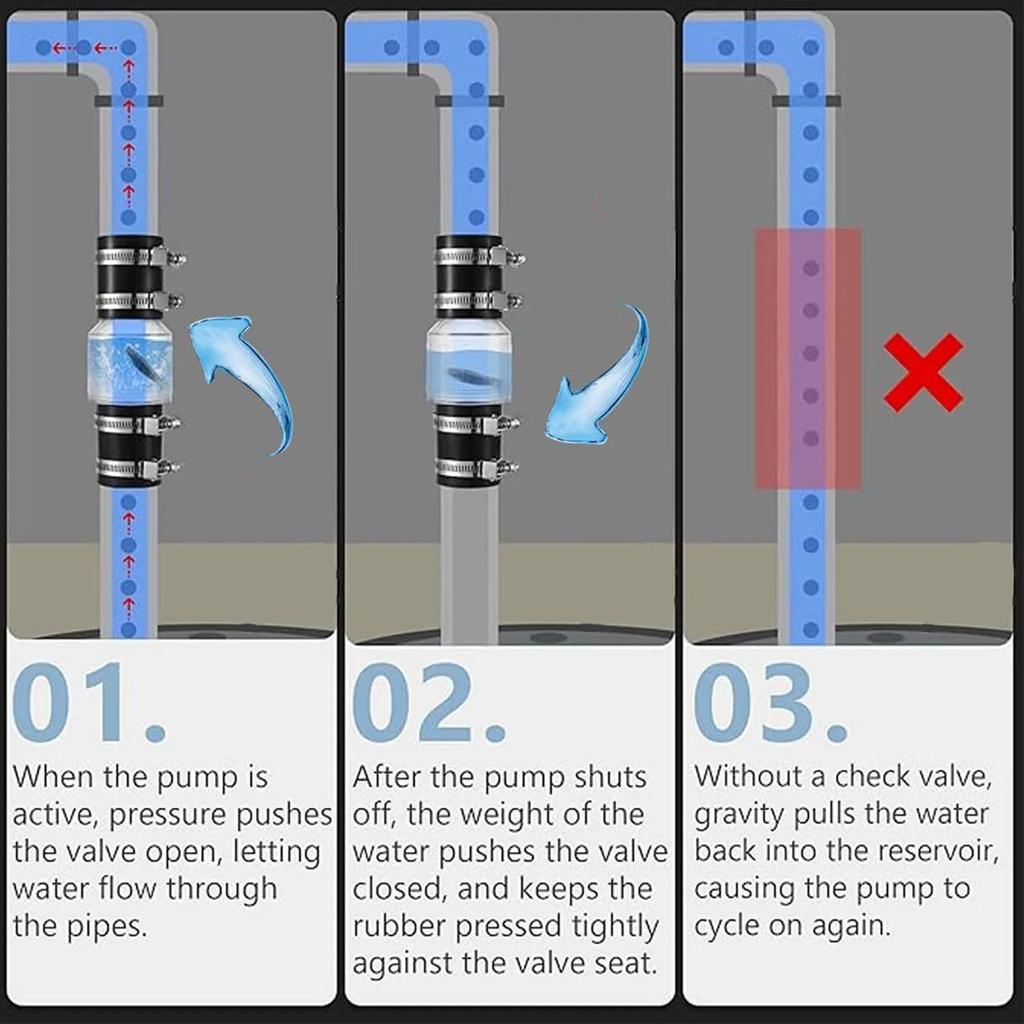 01.
When the pump is active, pressure pushes the valve open, letting water flow through the pipes.

02.
After the pump shuts off, the weight of the water pushes the valve closed, and keeps the rubber pressed tightly against the valve seat.

03.
Without a check valve, gravity pulls the water back into the reservoir, causing the pump to cycle on again.