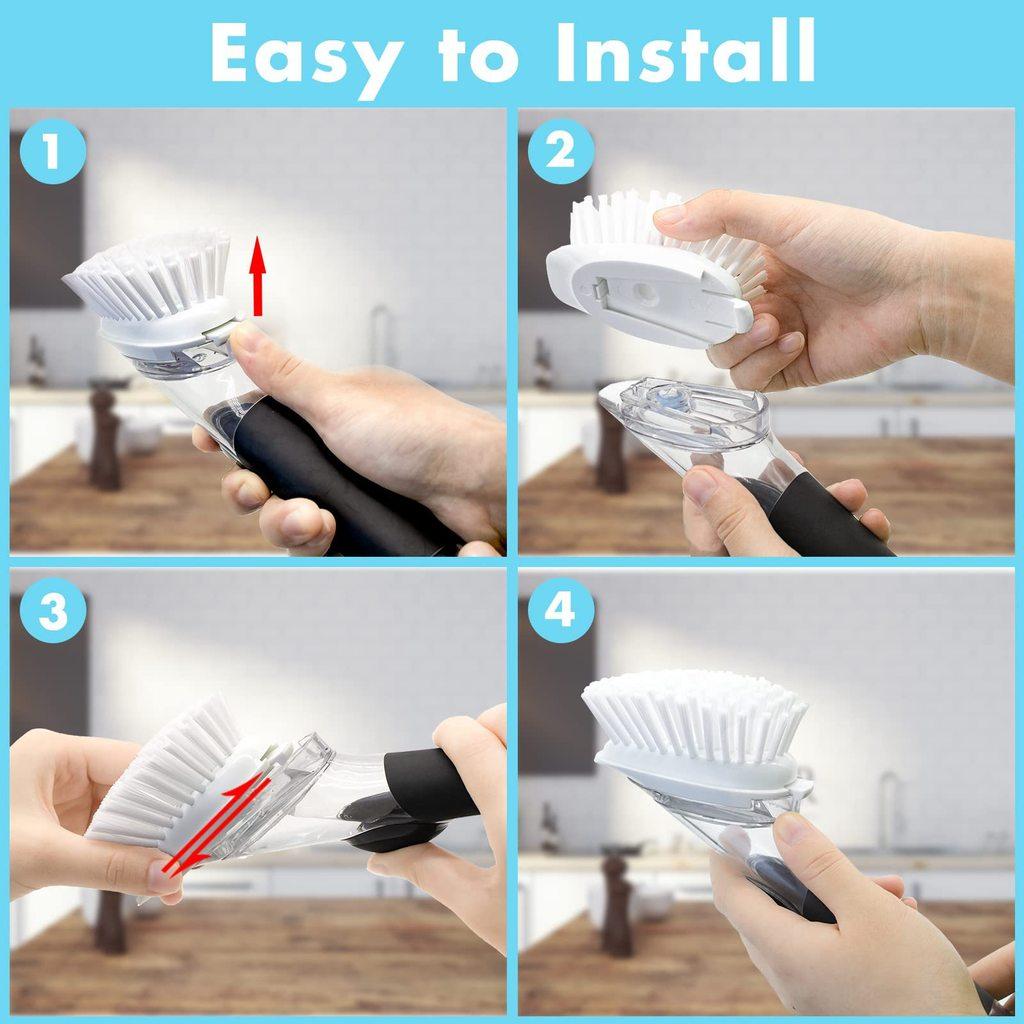 Easy to Install

1

2

3

4