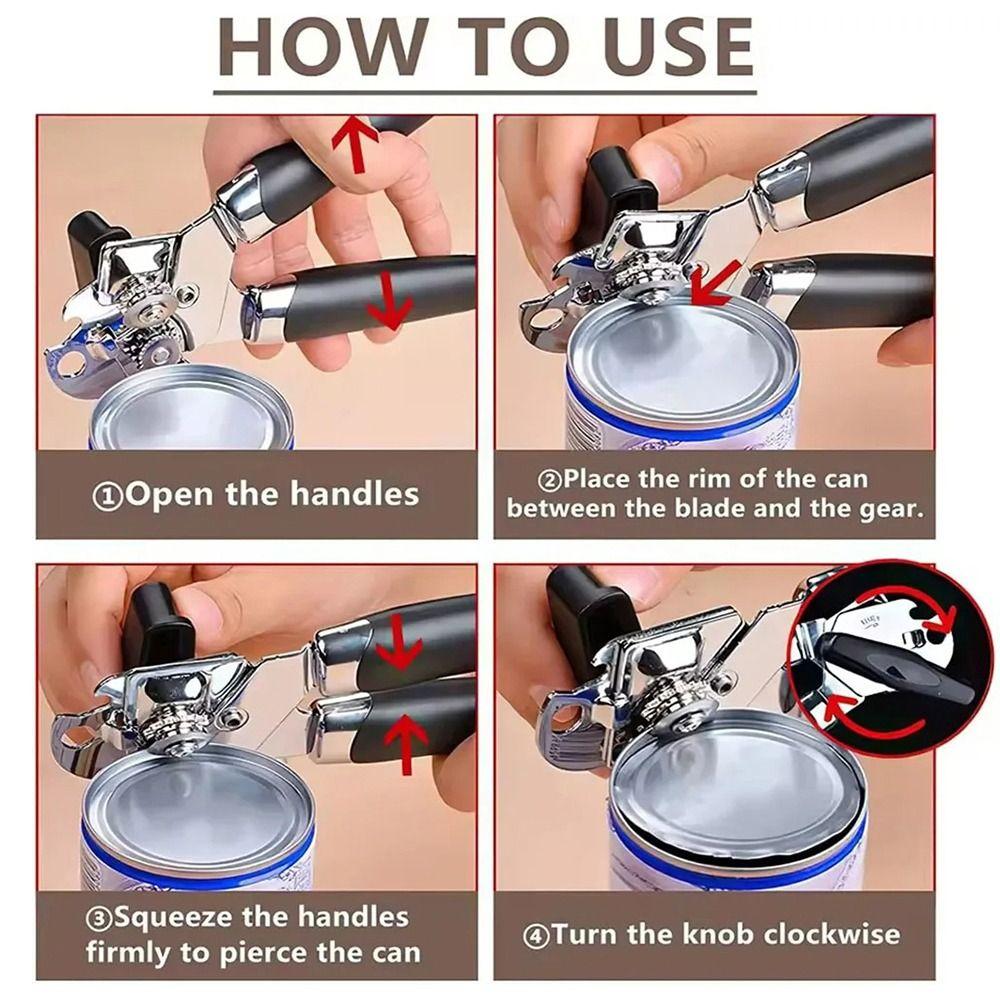 HOW TO USE

①Open the handles

②Place the rim of the can between the blade and the gear.

③Squeeze the handles firmly to pierce the can

④Turn the knob clockwise