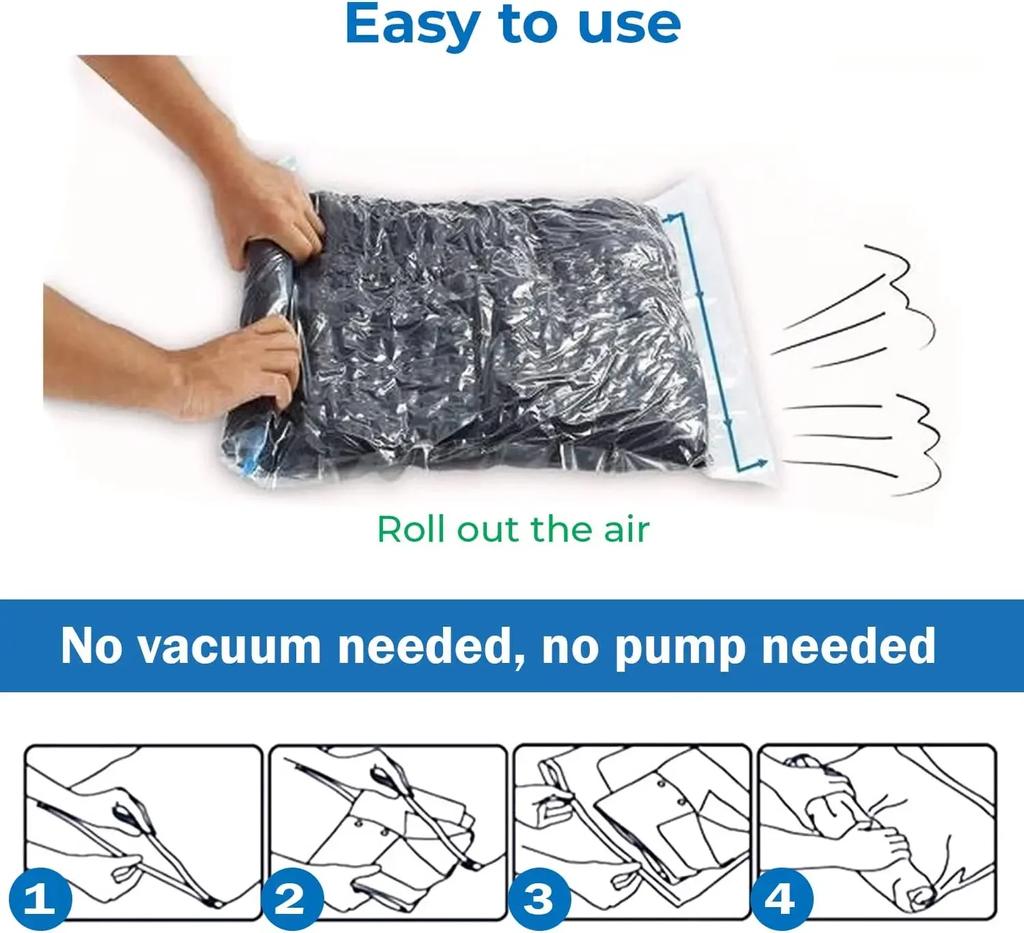 Easy to use

Roll out the air

No vacuum needed, no pump needed

1

2

3

4